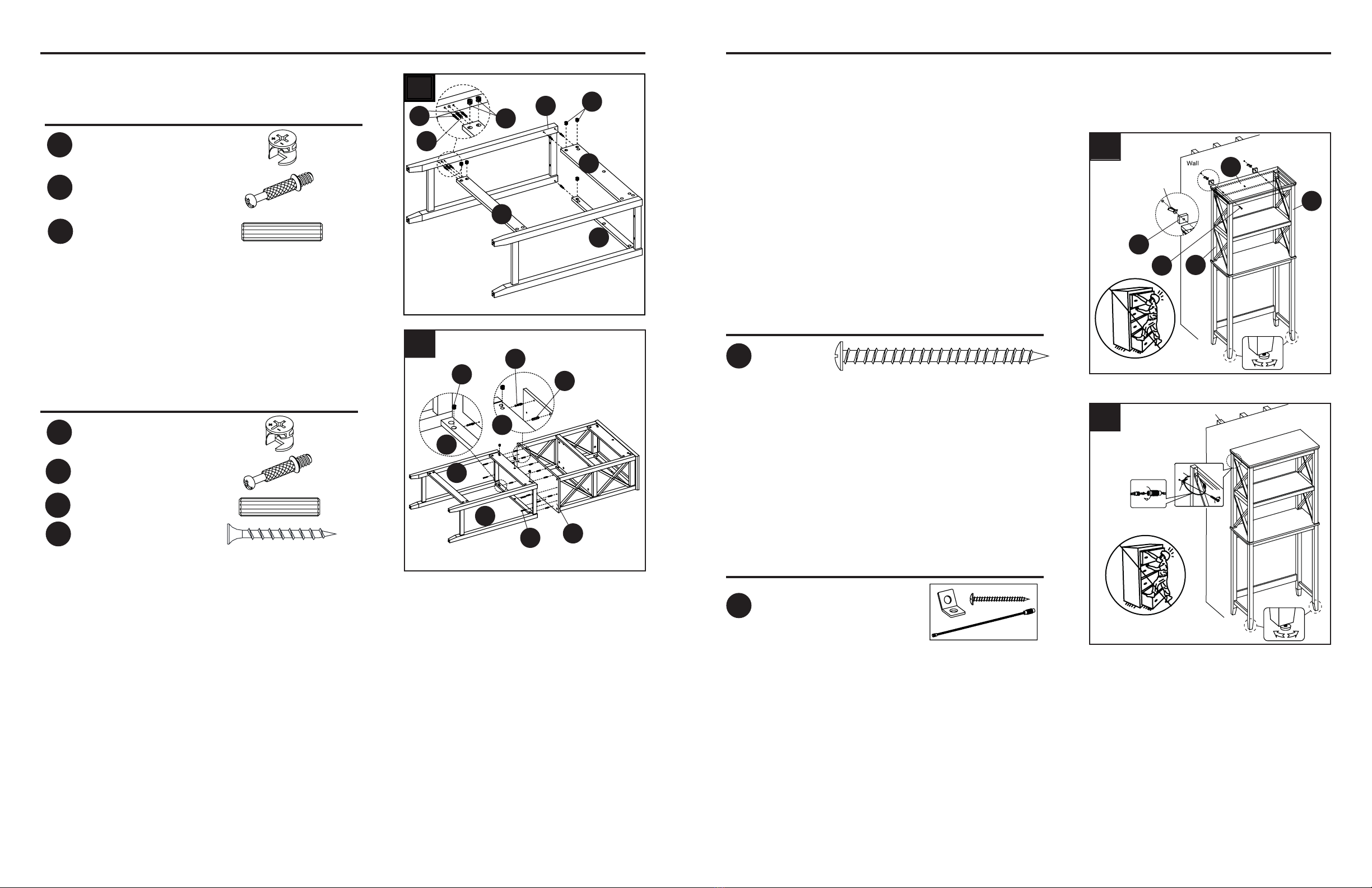 Wall