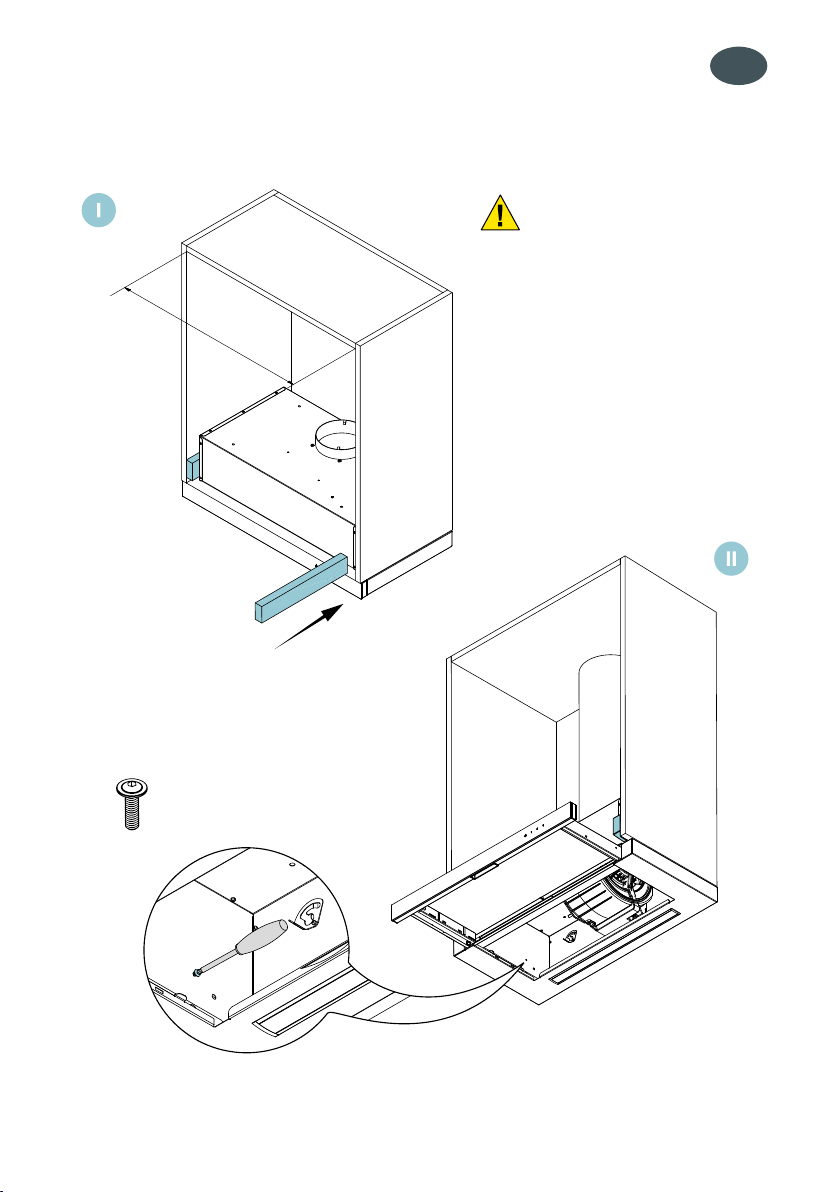 I

II