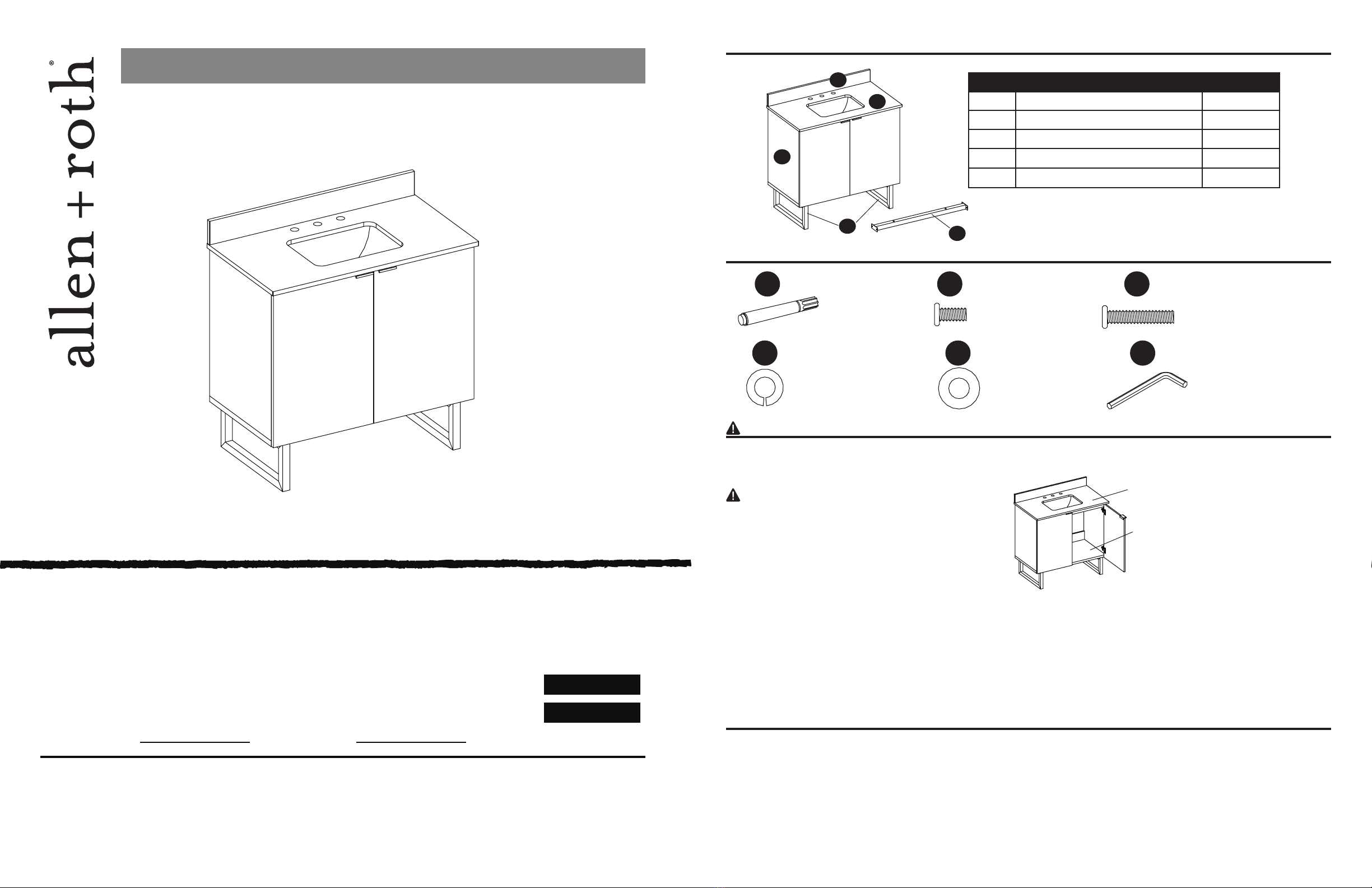 allen + roth®