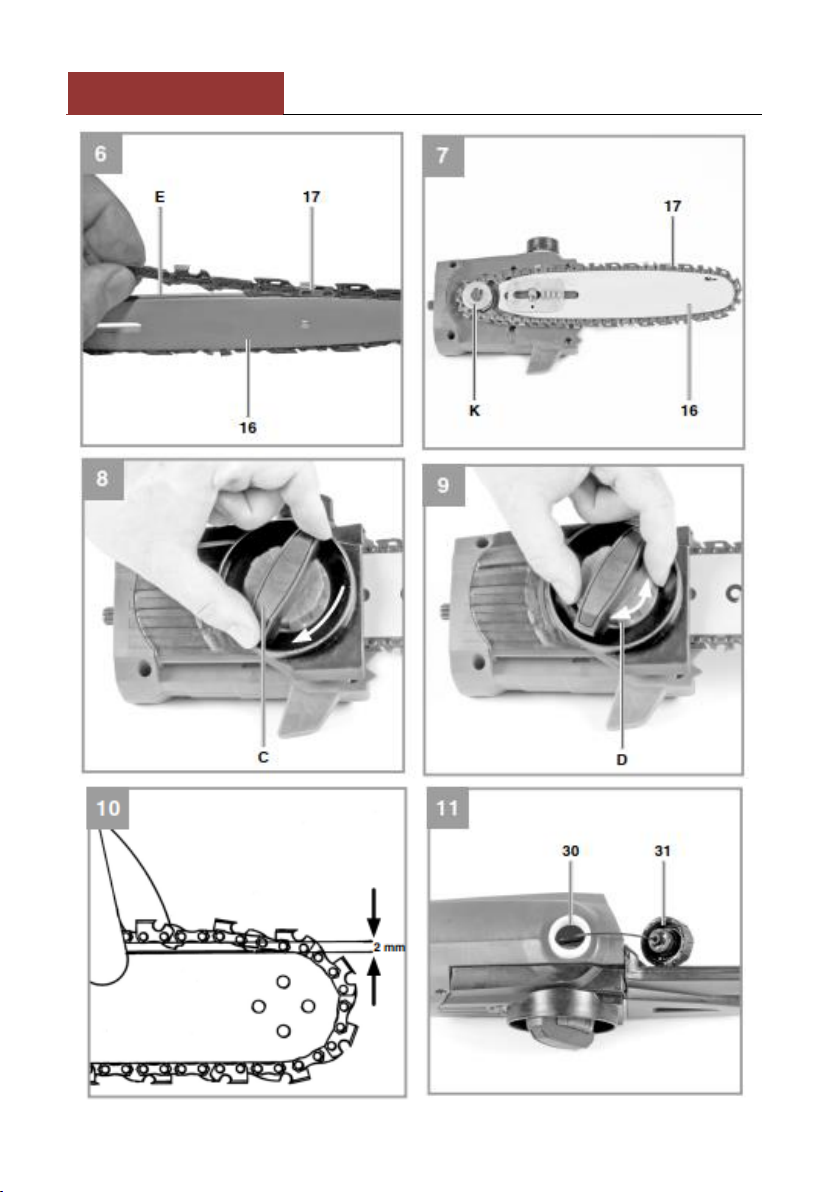 6
E
17
16

7
17
K
16

8
C

9
D

10
2 mm

11
30
31