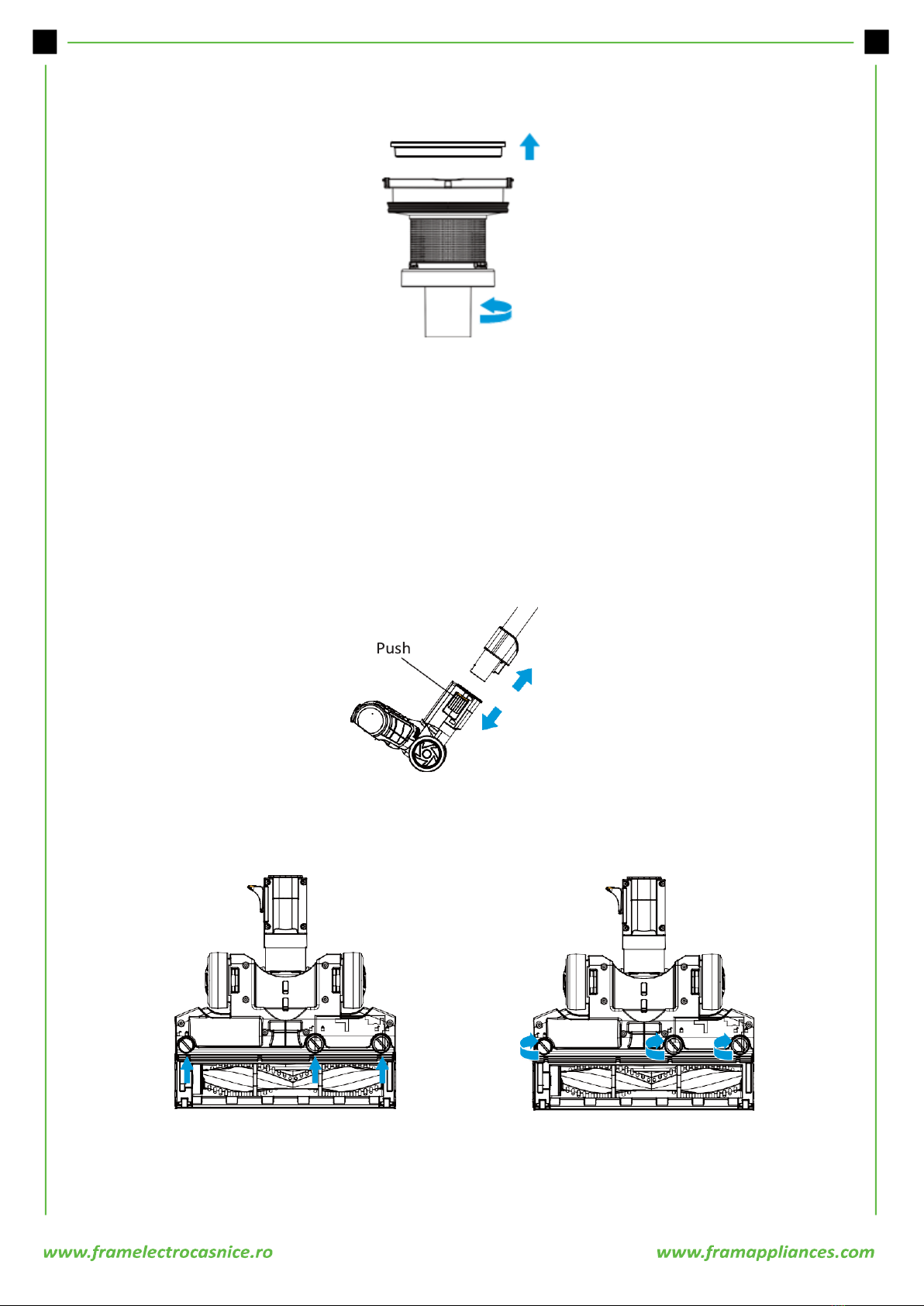 Push

www.framelectrocasnice.ro

www.framappliances.com