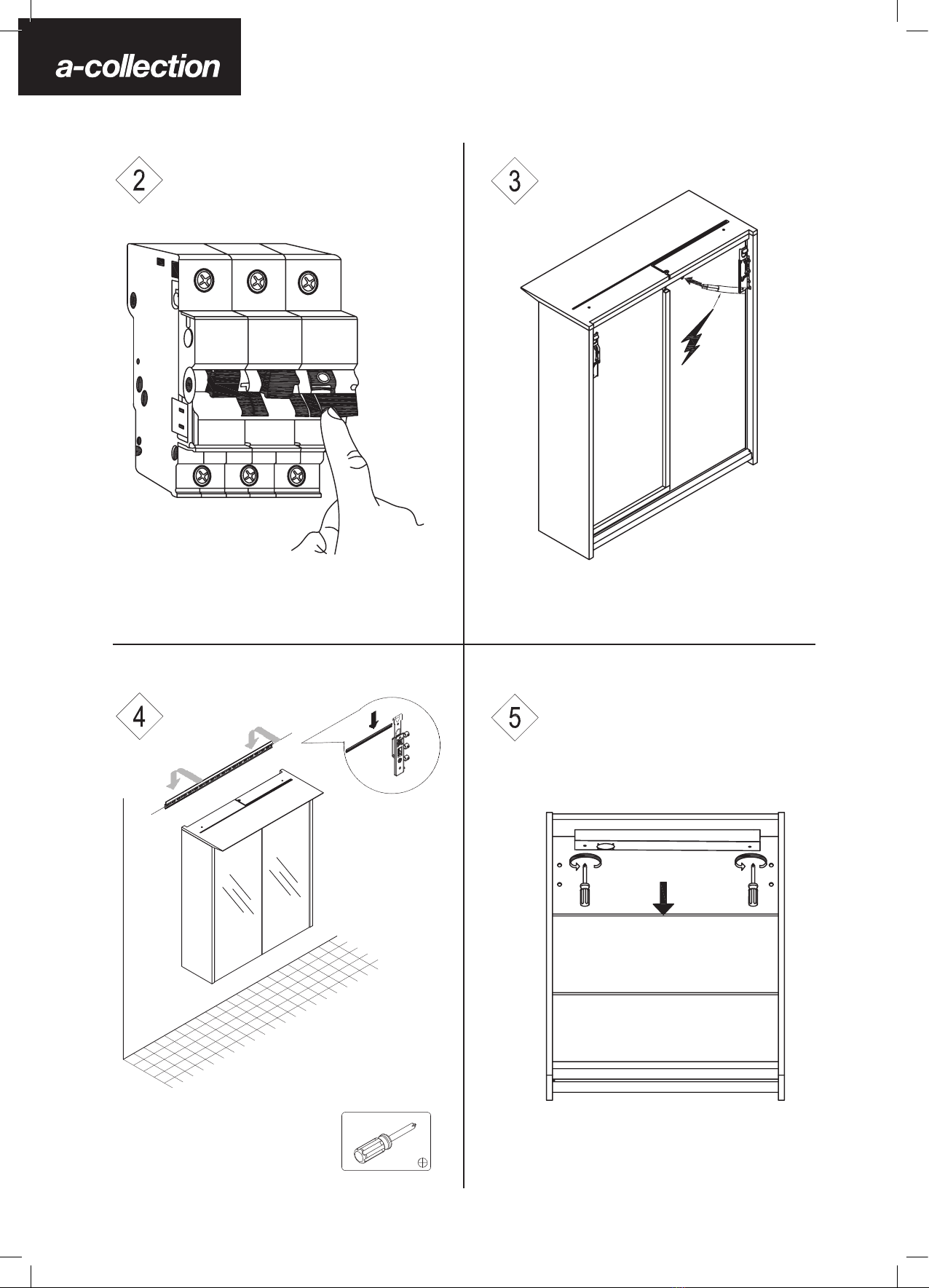 a-collection

2

3

4

5