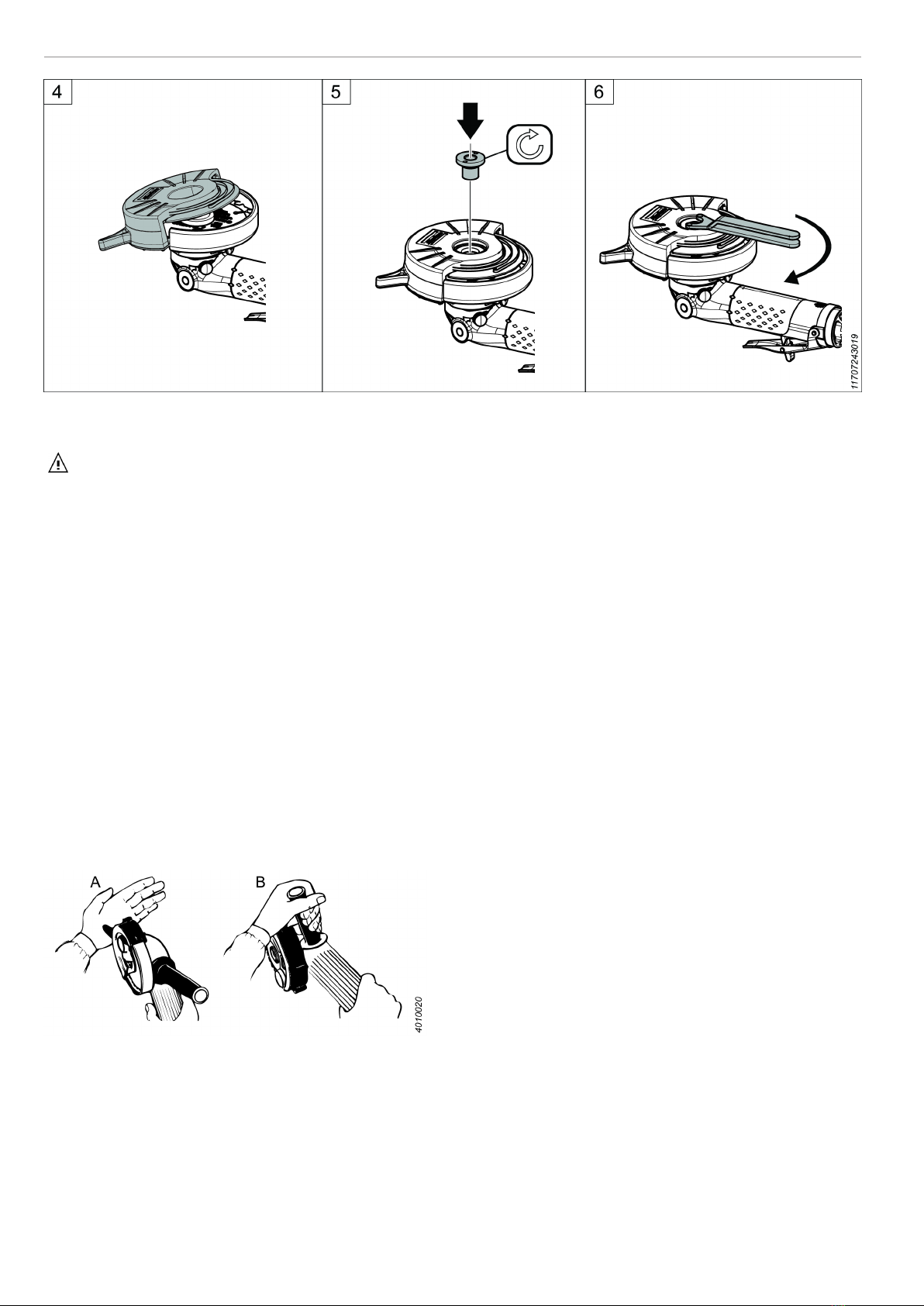 4

5

6

11707243019

A

B

4010020