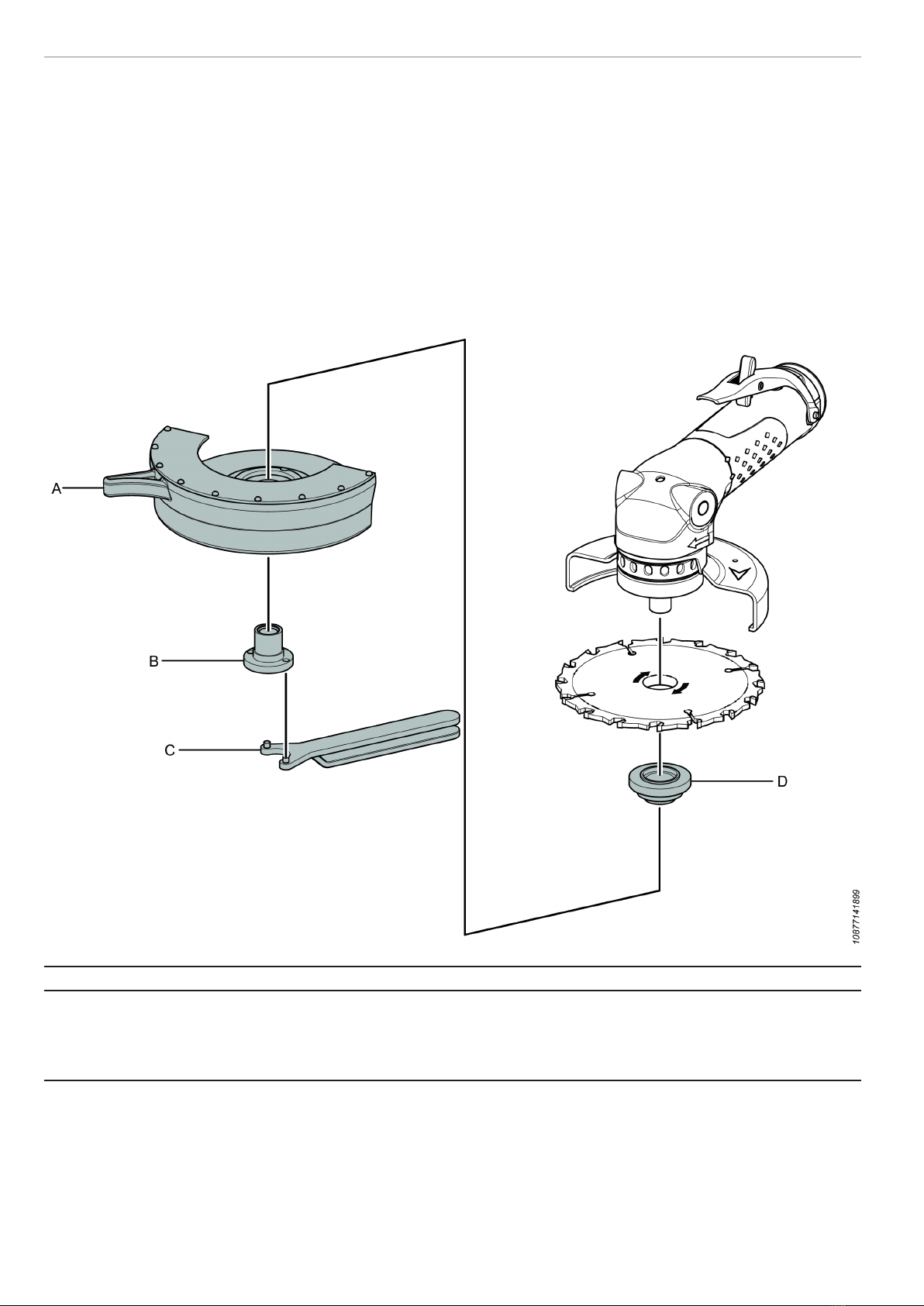 A

B

C

D

10877141899