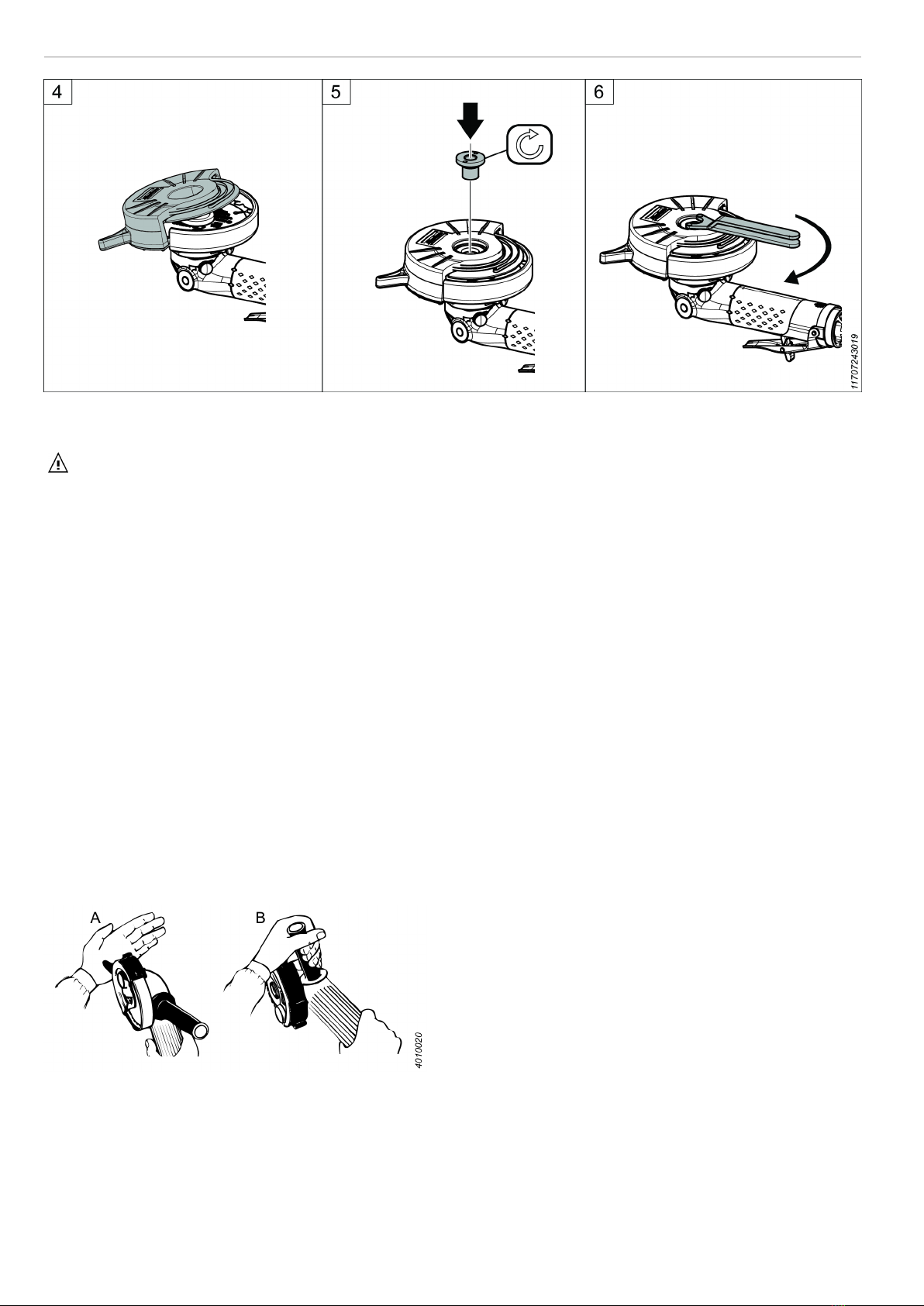 4

5

6

11707243019

A

B

4010020