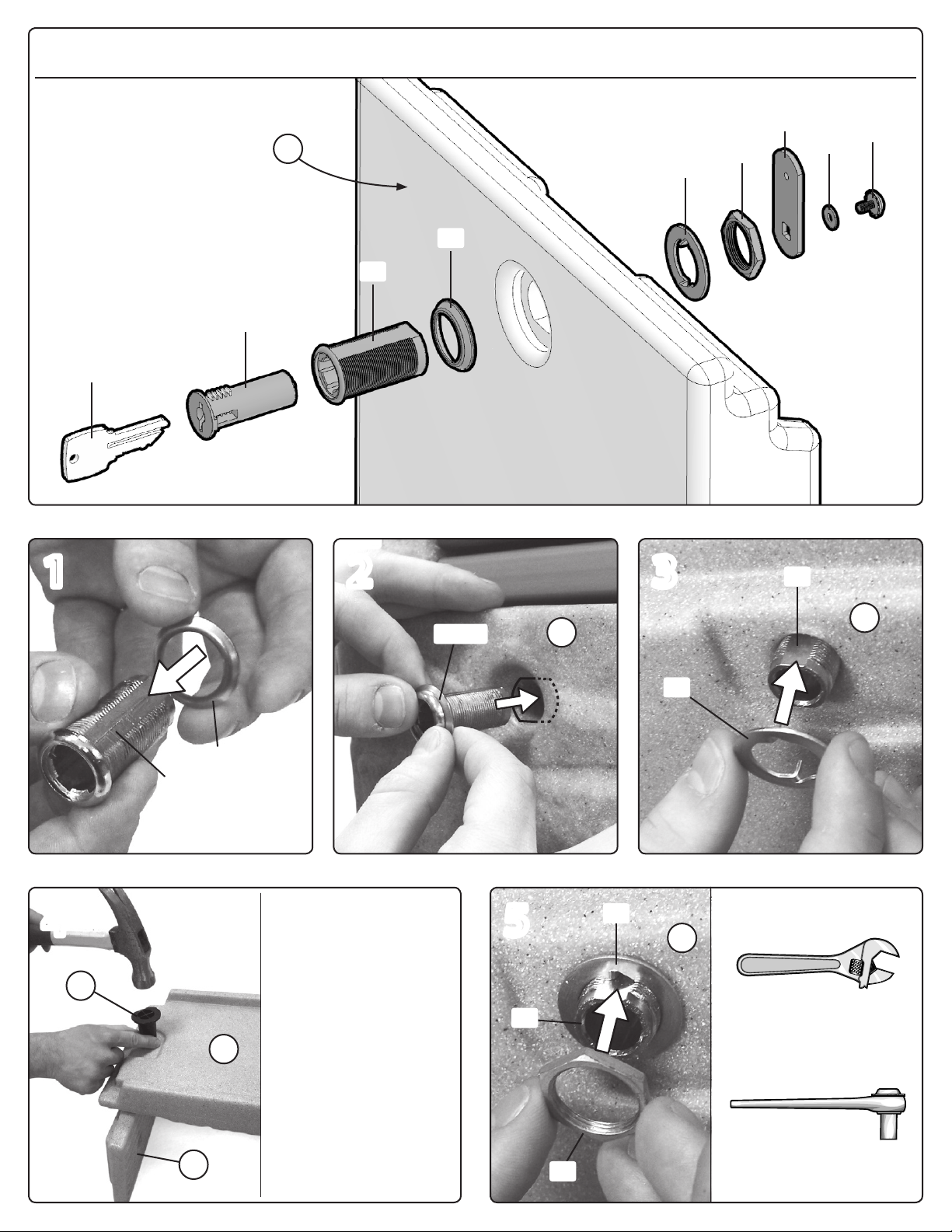 1

2

3

5