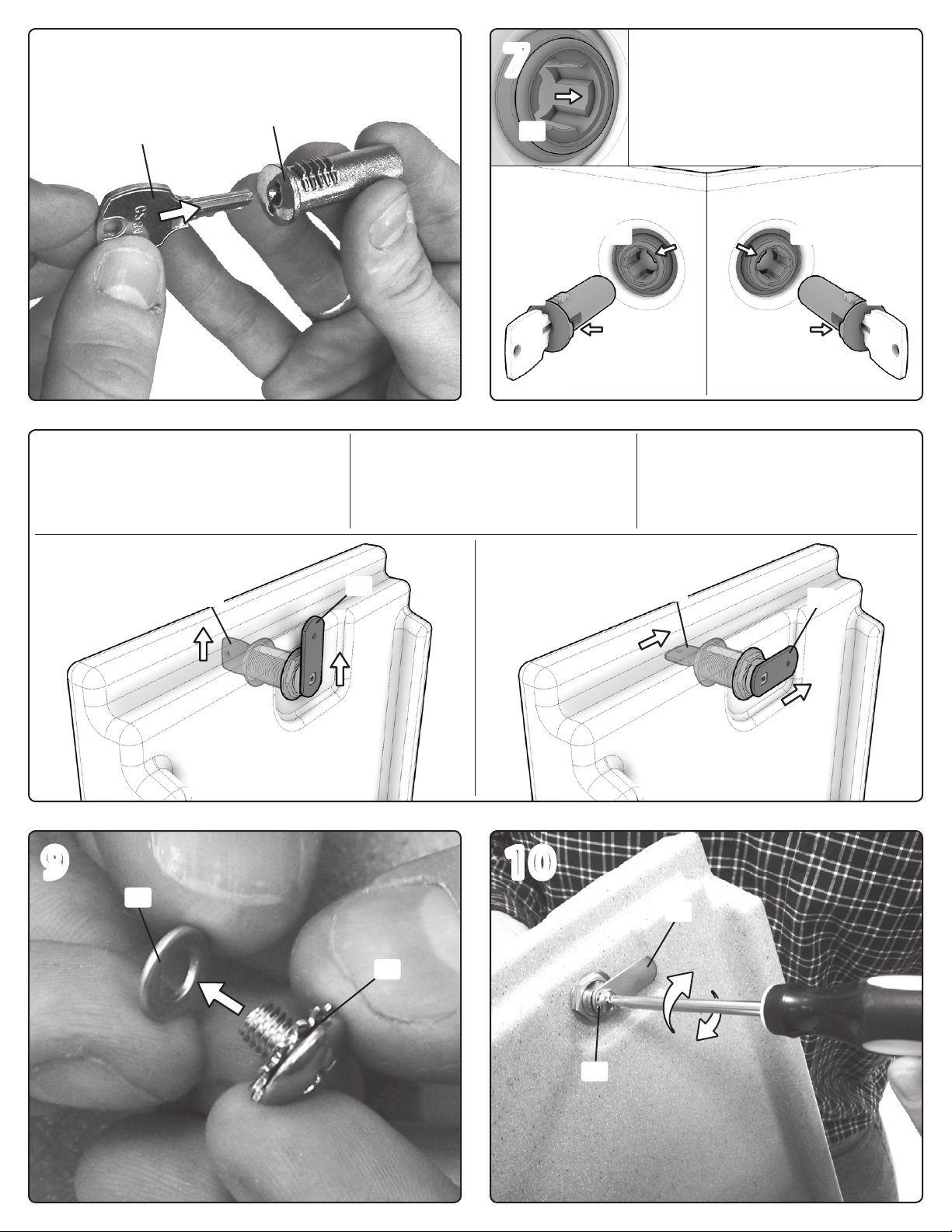 7

9

10