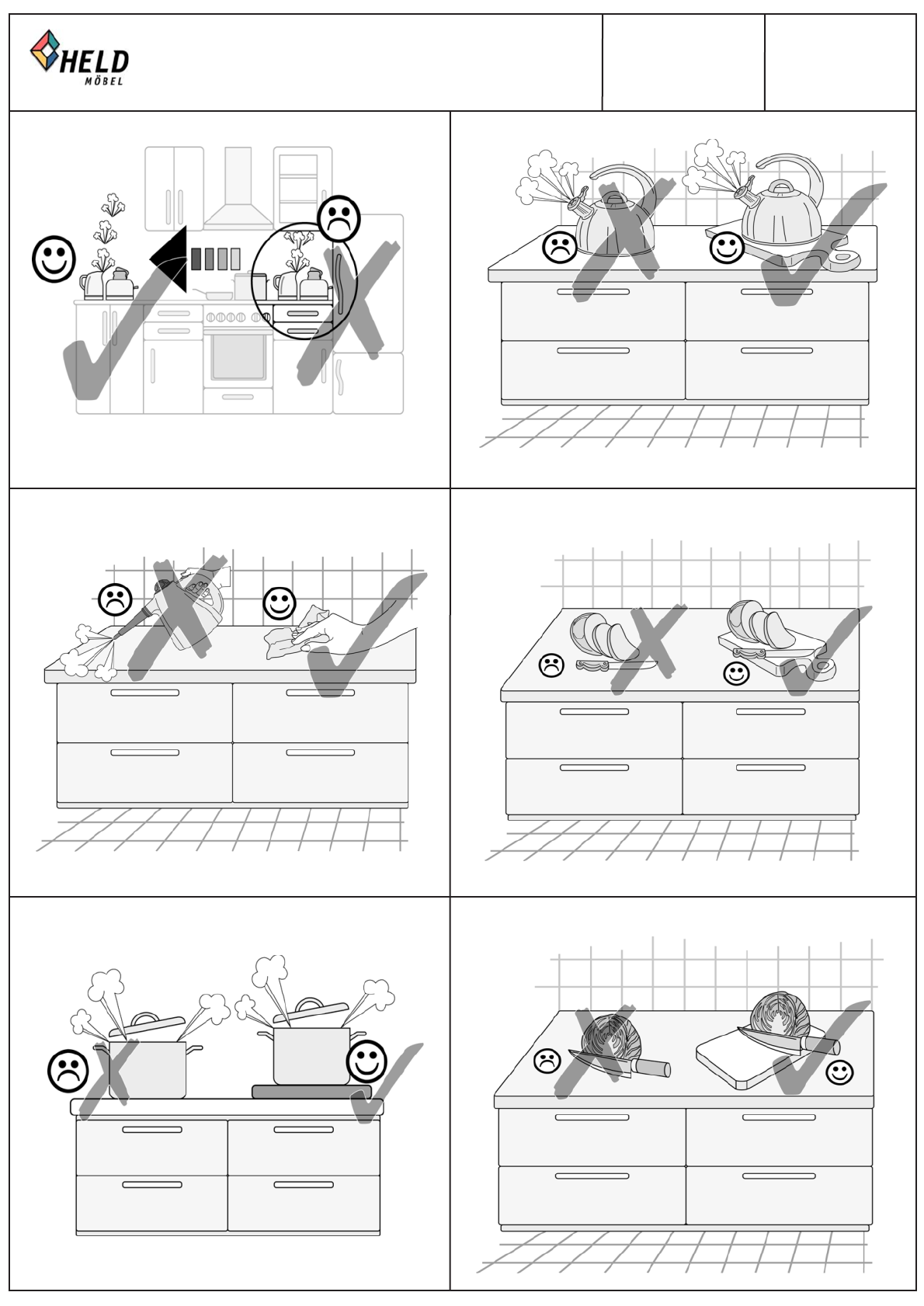 HELD
MÖBEL