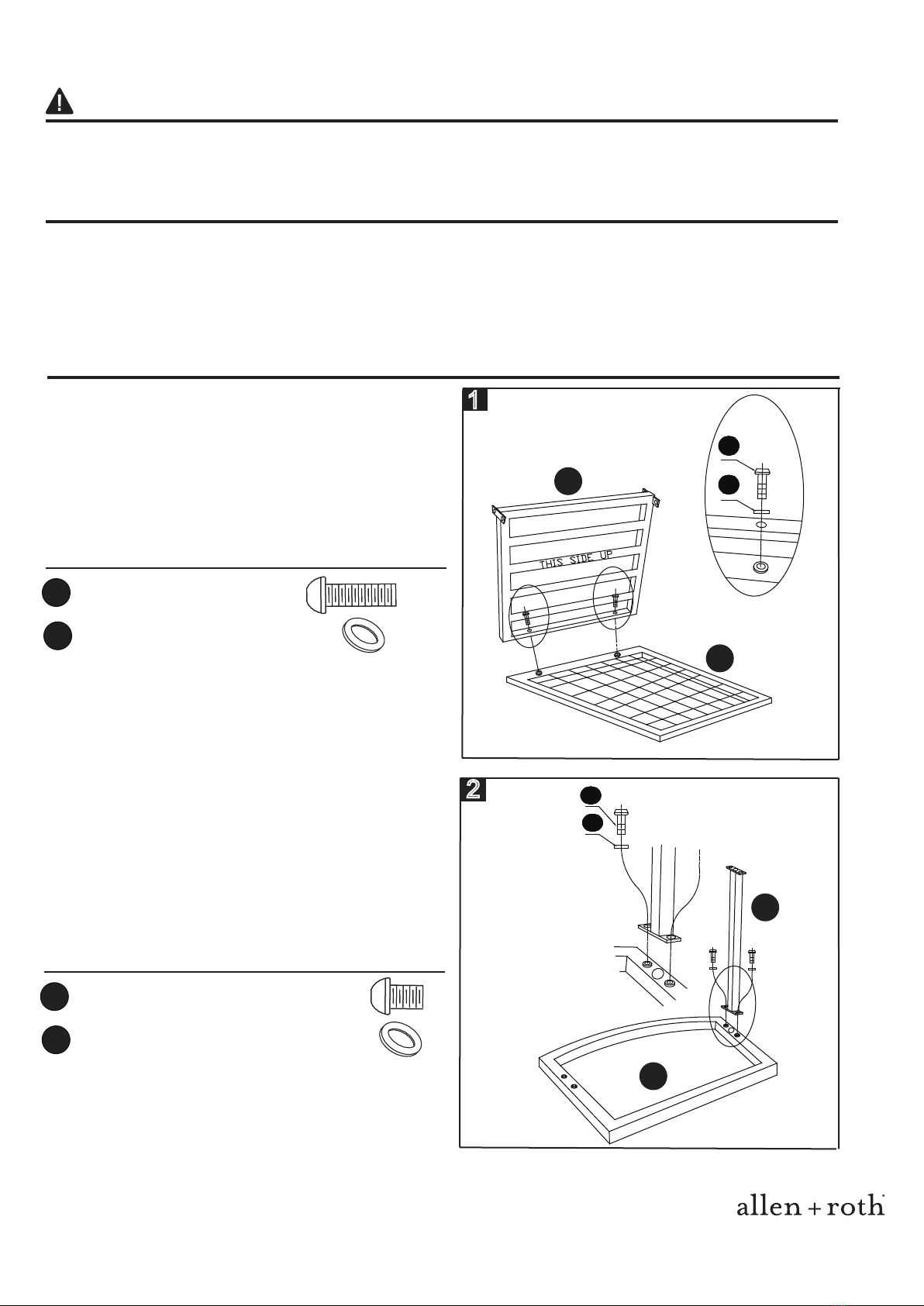 1

THIS SIDE UP

2

allen + roth