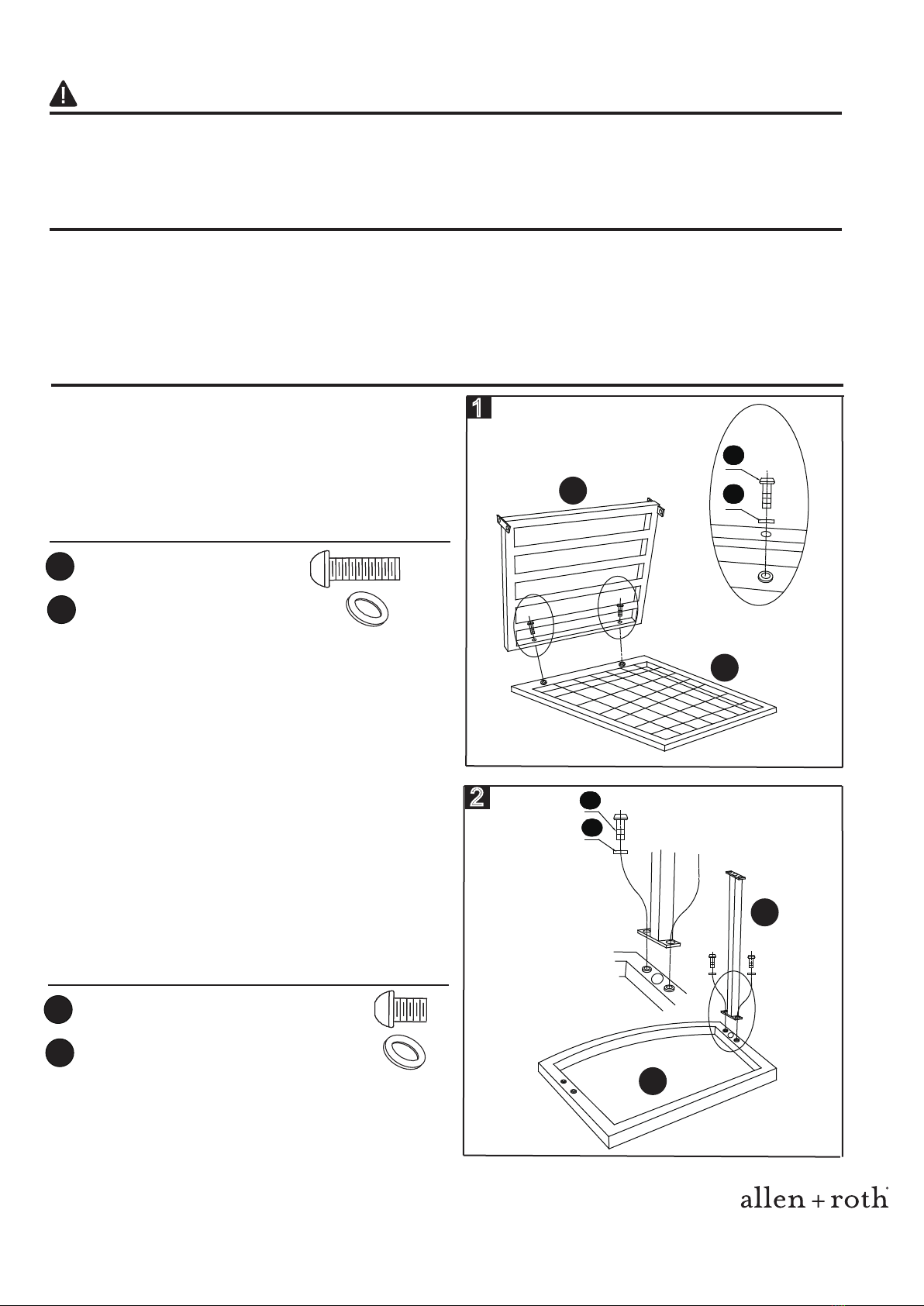 1

2

allen + roth