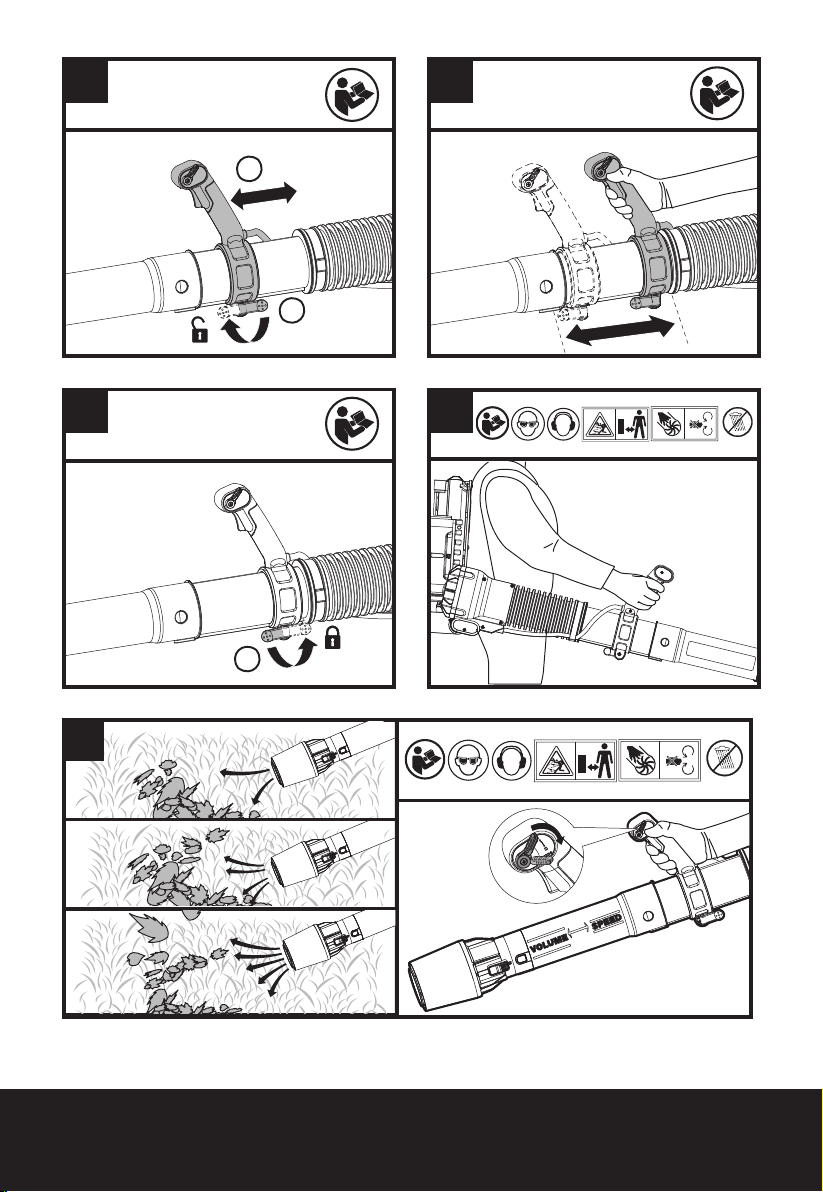 VOLUME SPEED