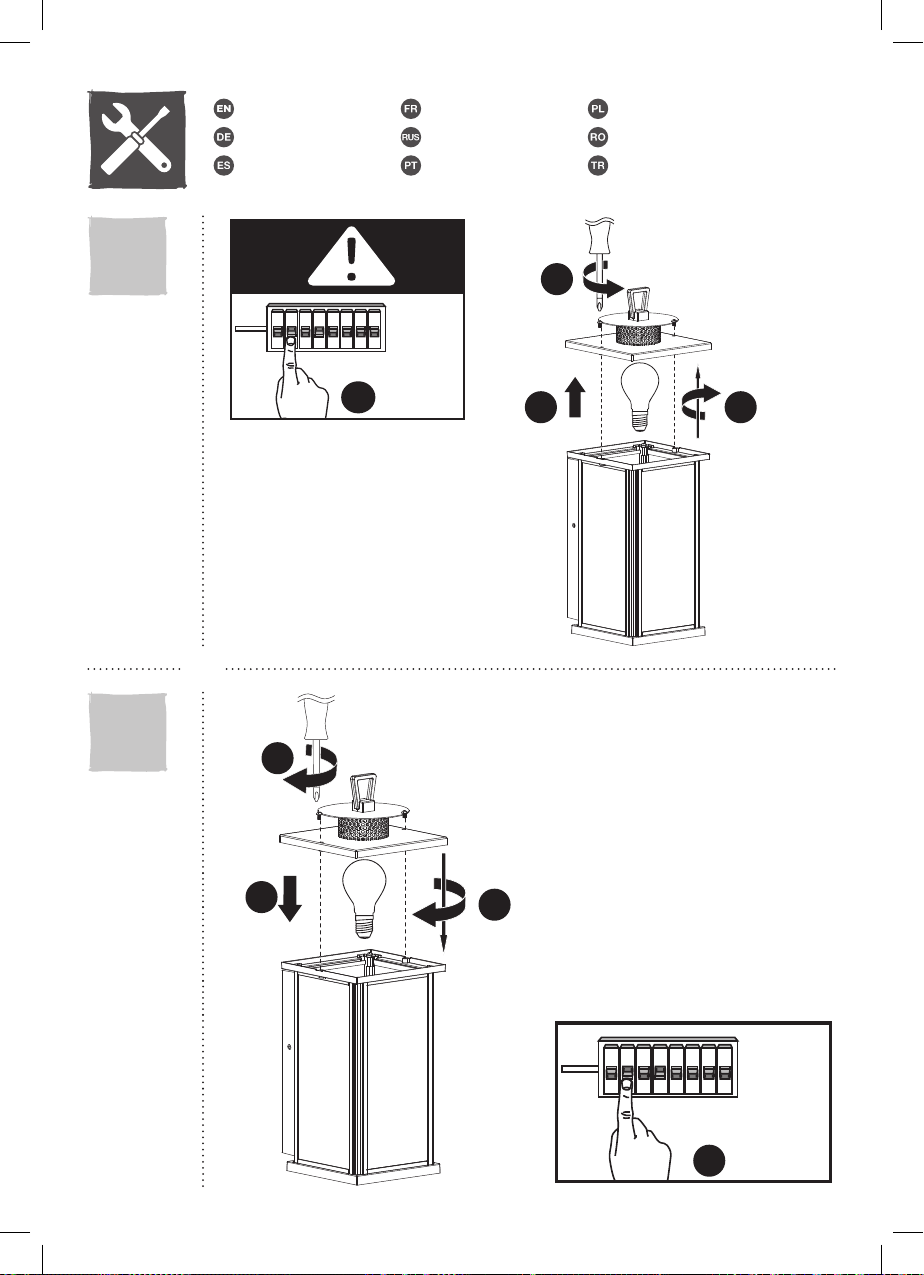 EN
DE
ES
FR
RUS
PT
PL
RO
TR