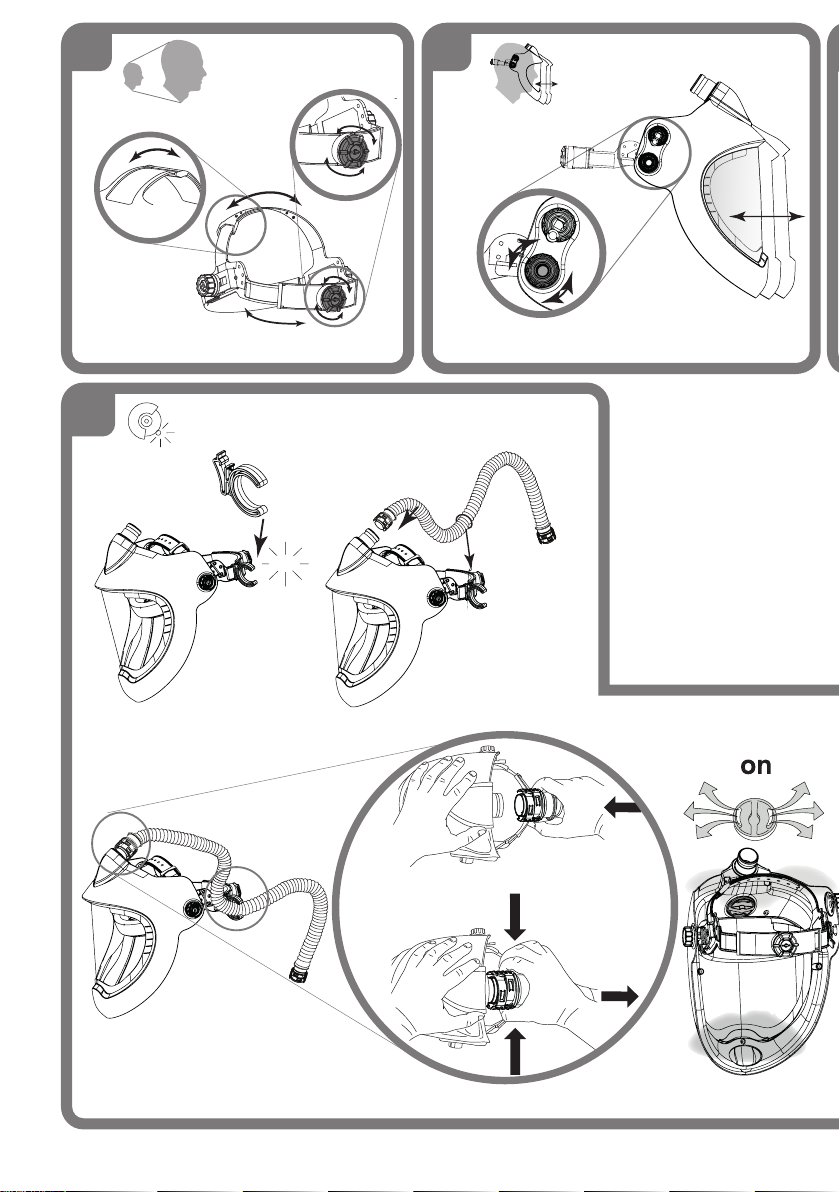 on