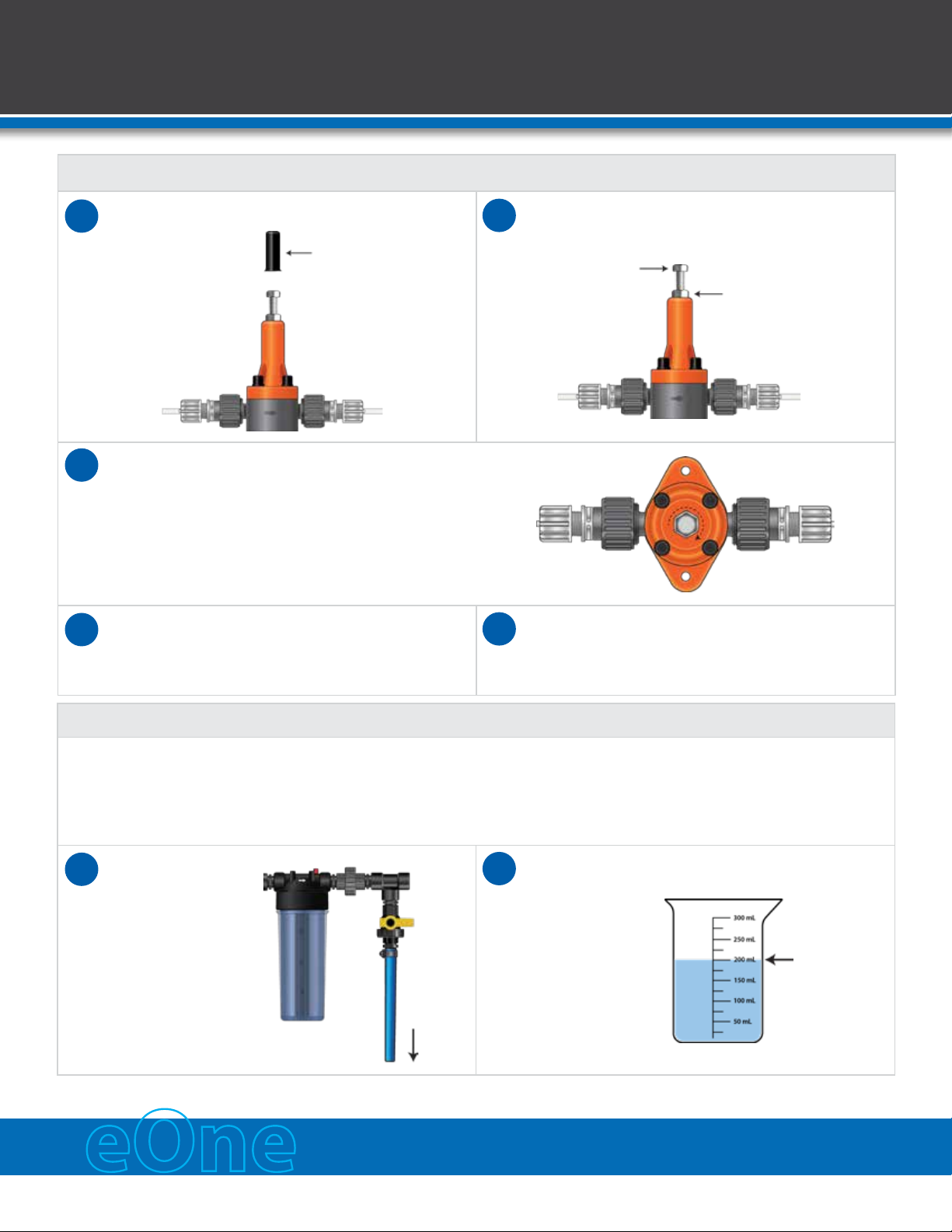 300 mL
250 mL
200 mL
150 mL
100 mL
50 mL

eOne