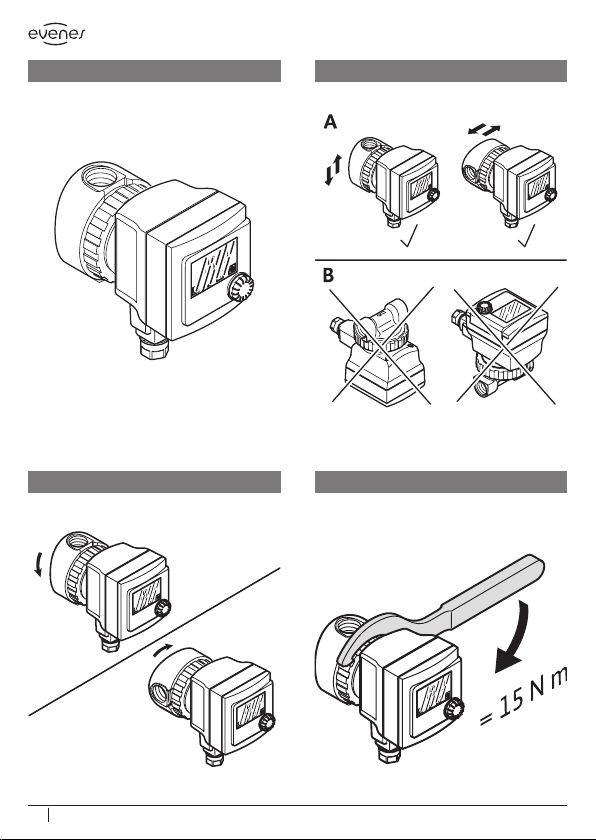 evenes

A

B

= 15 N m