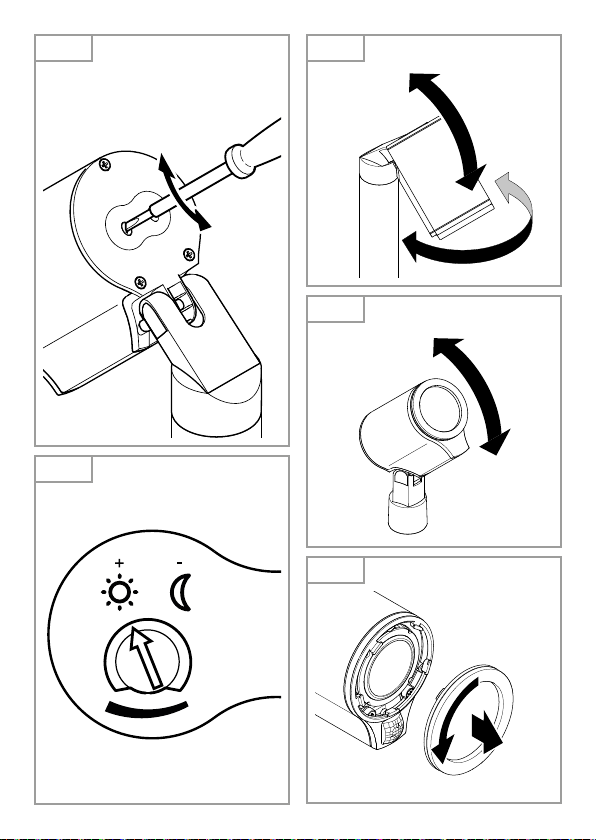 +
-