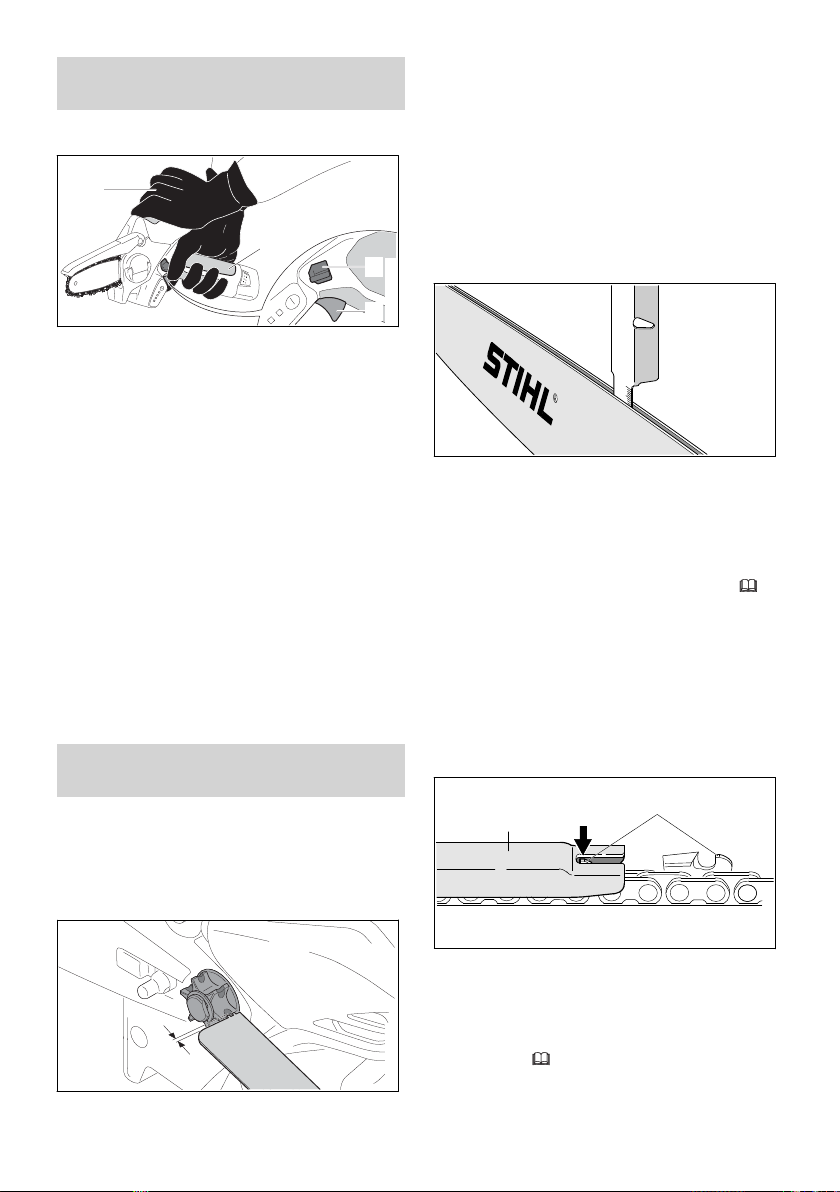 STIHL