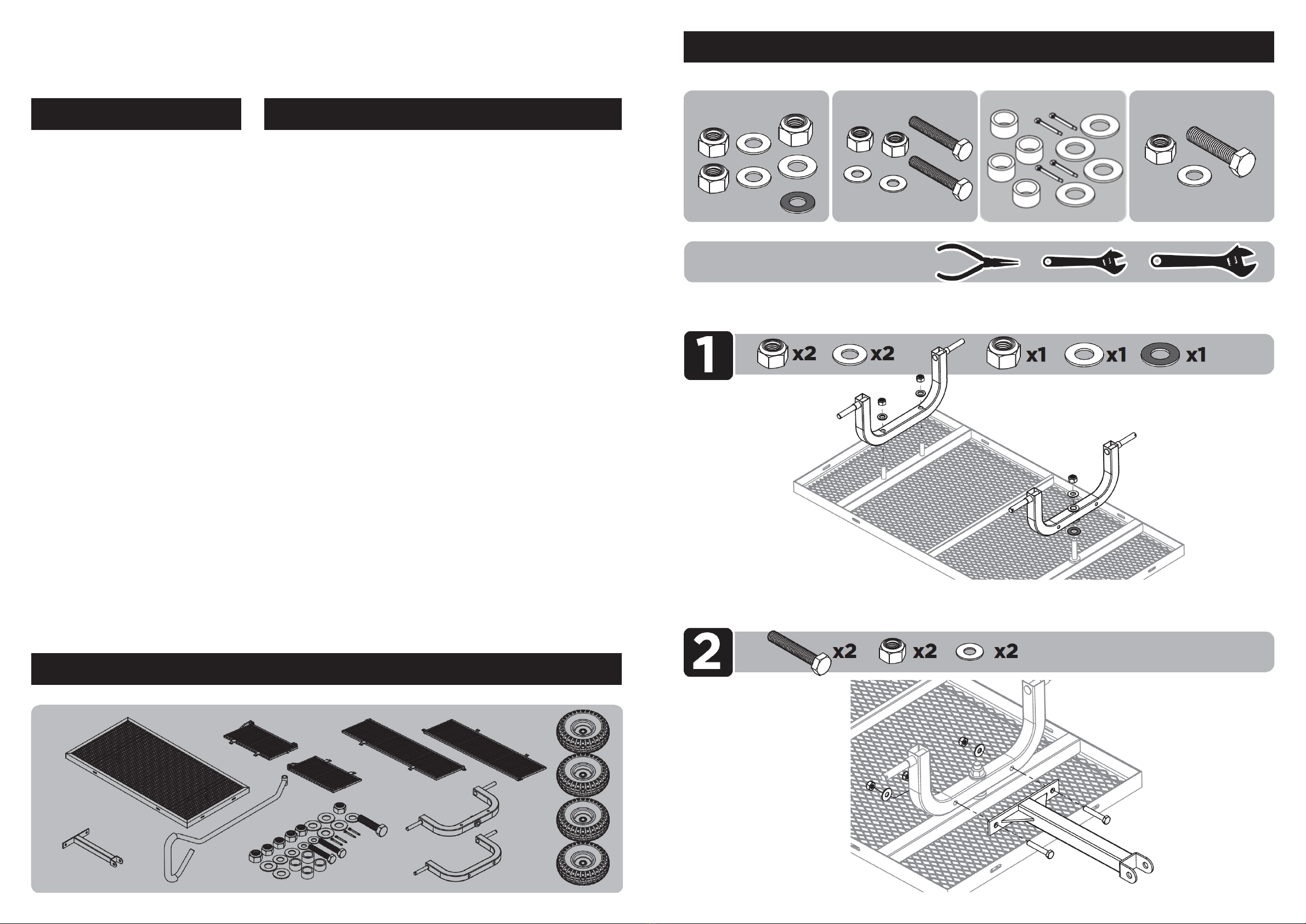 1
x2 x2 x1 x1 x1

2
x2 x2 x2