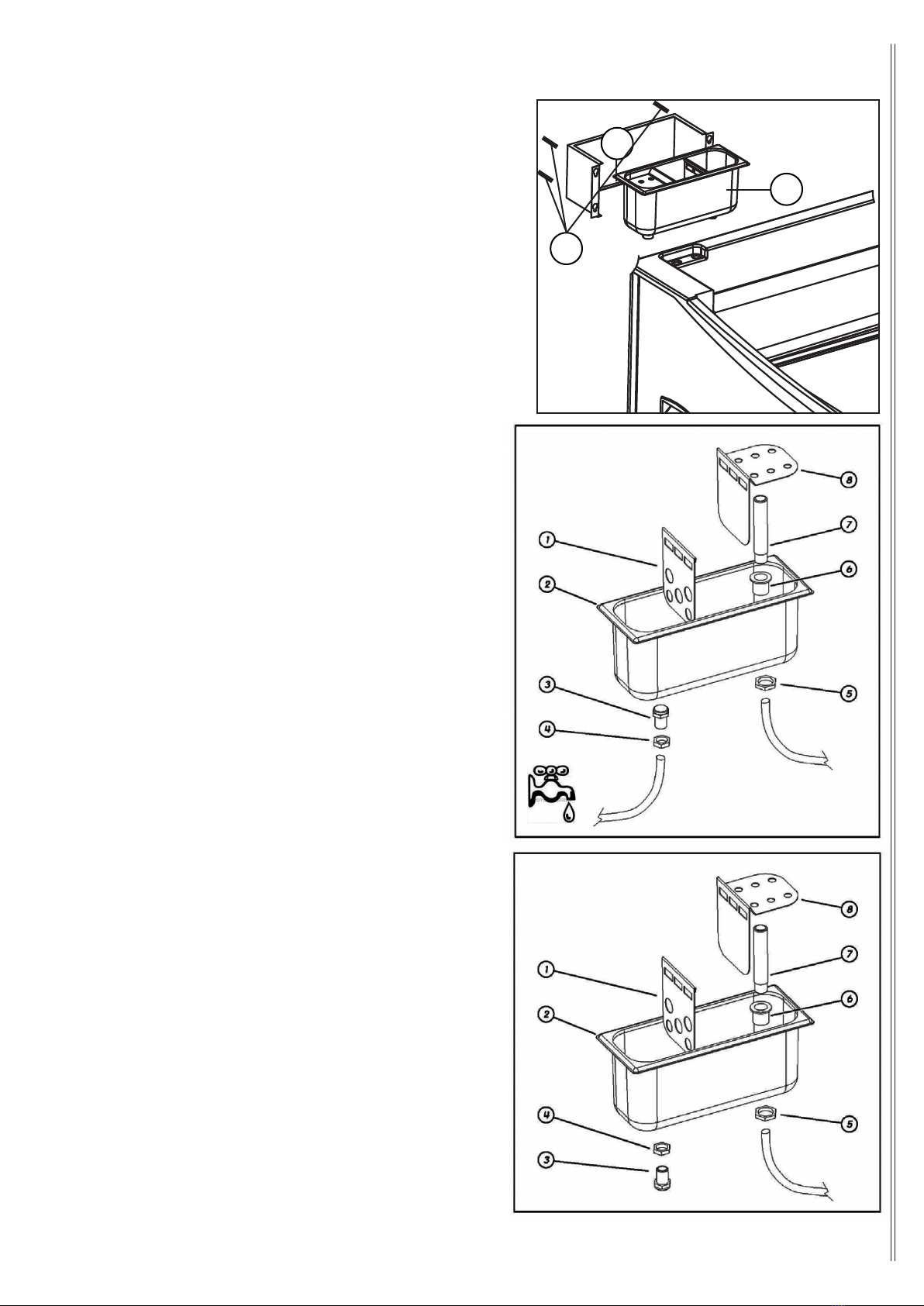 8
7
1
6
2
3
5
4
8
7
1
6
2
4
5
3