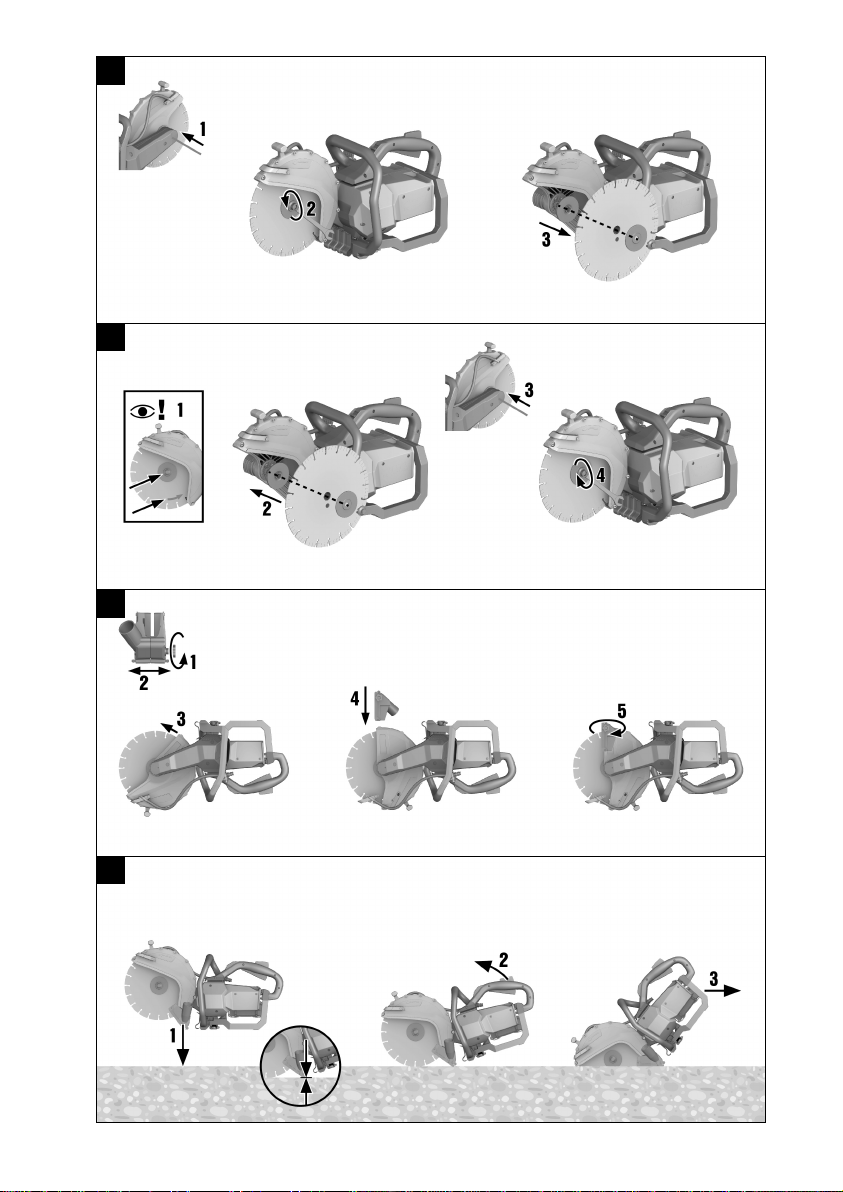 1
2
3

1
2
3
4

1
2
3
4
5

1
2
3