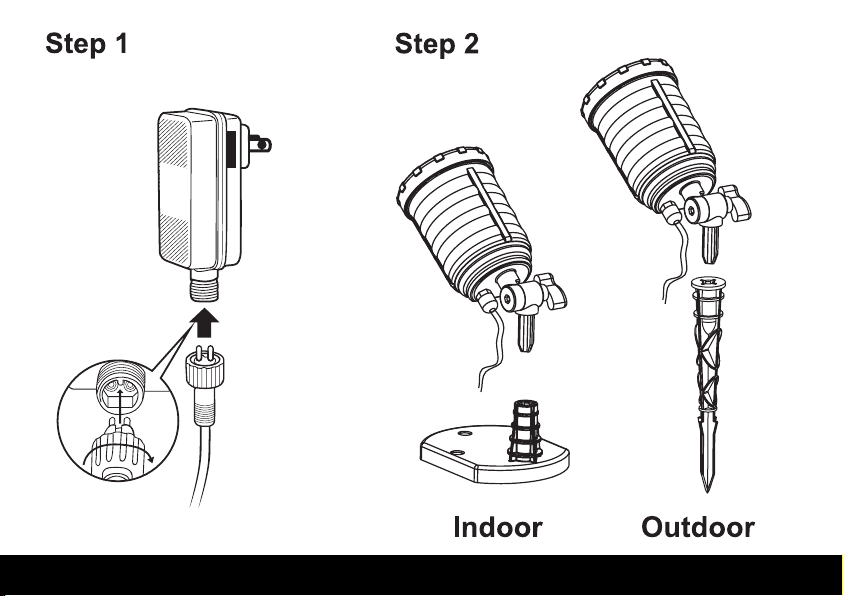 Step 1

Step 2

Indoor

Outdoor