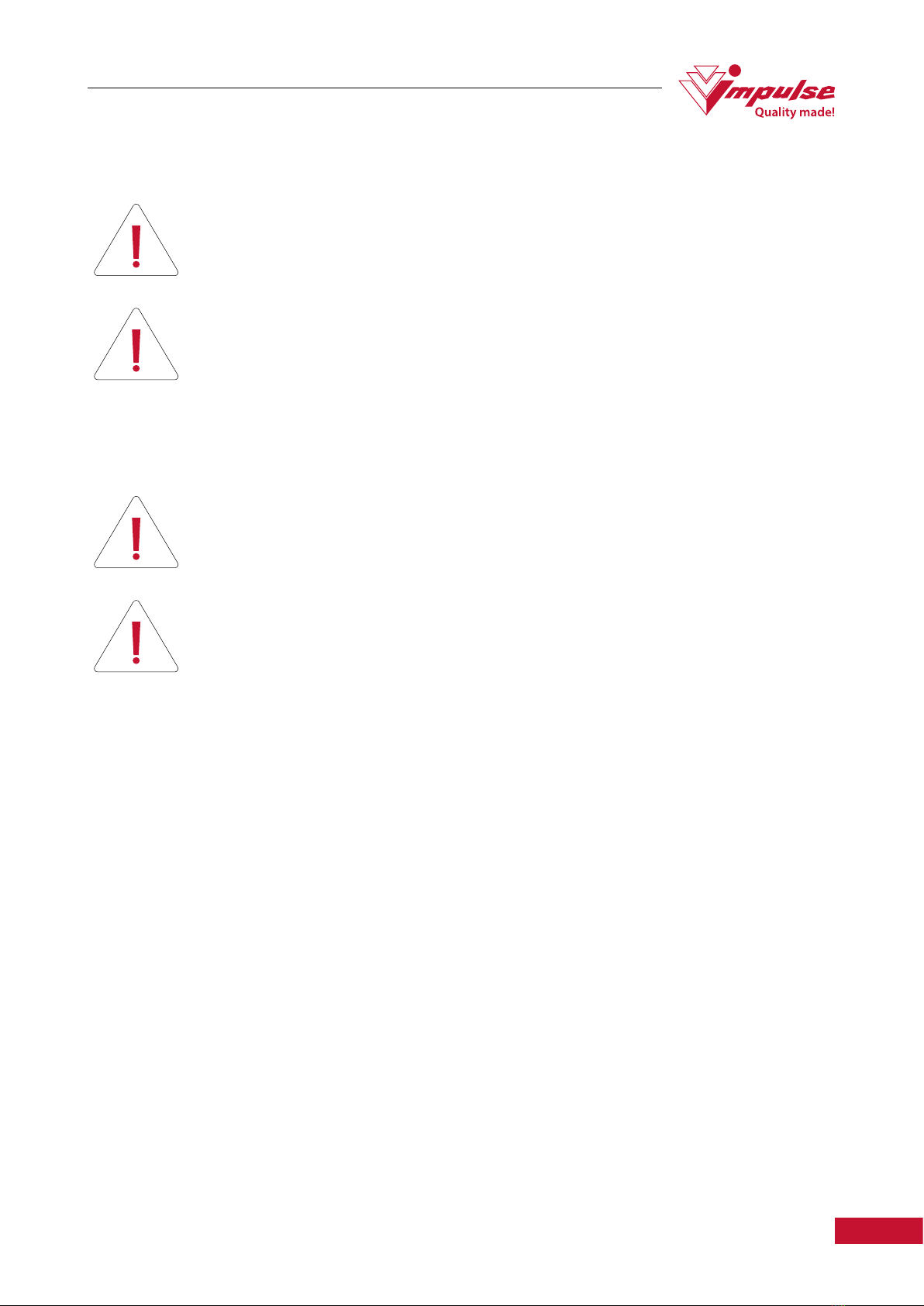 impulse
Quality made!