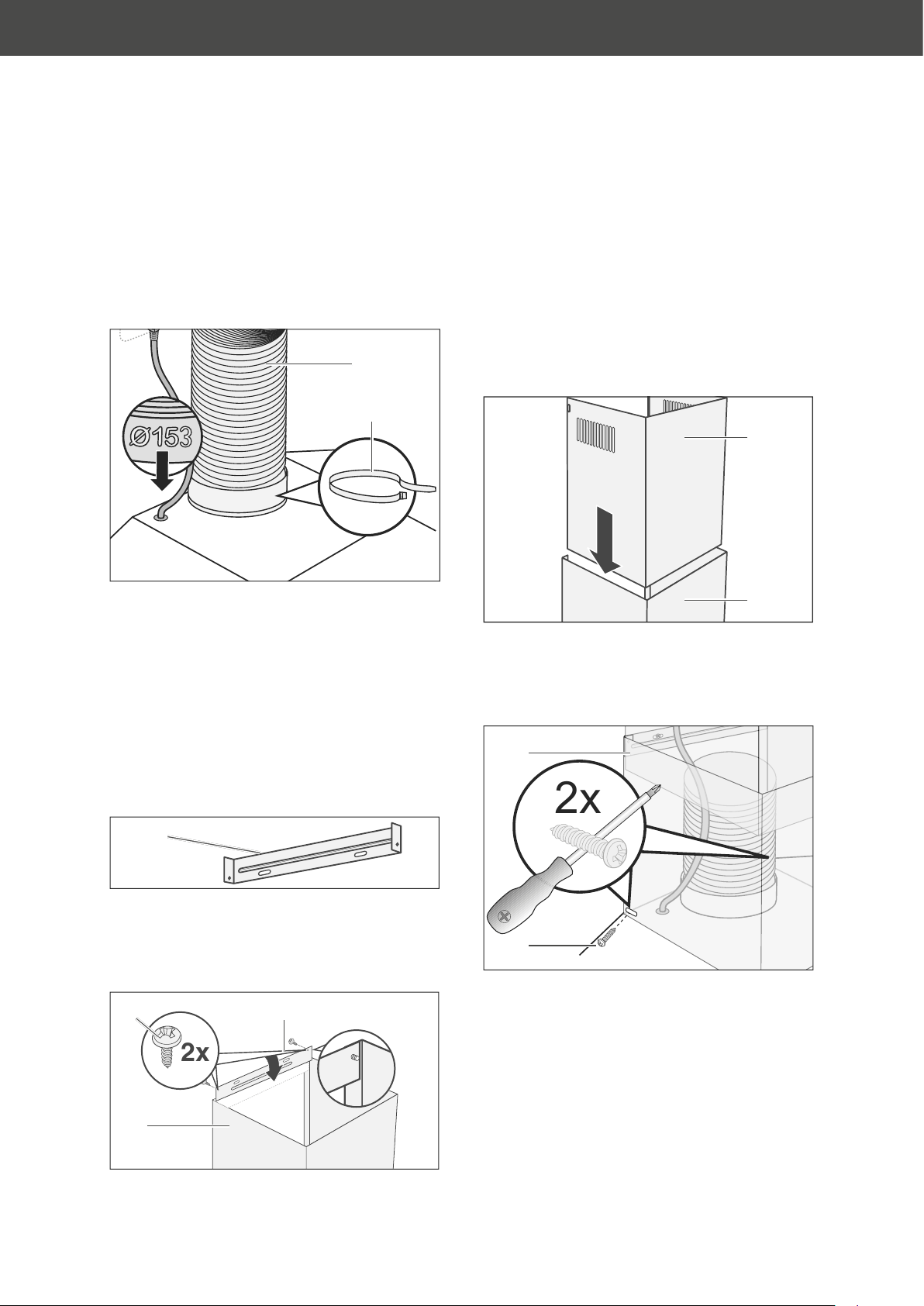 Ø153

2x

2x