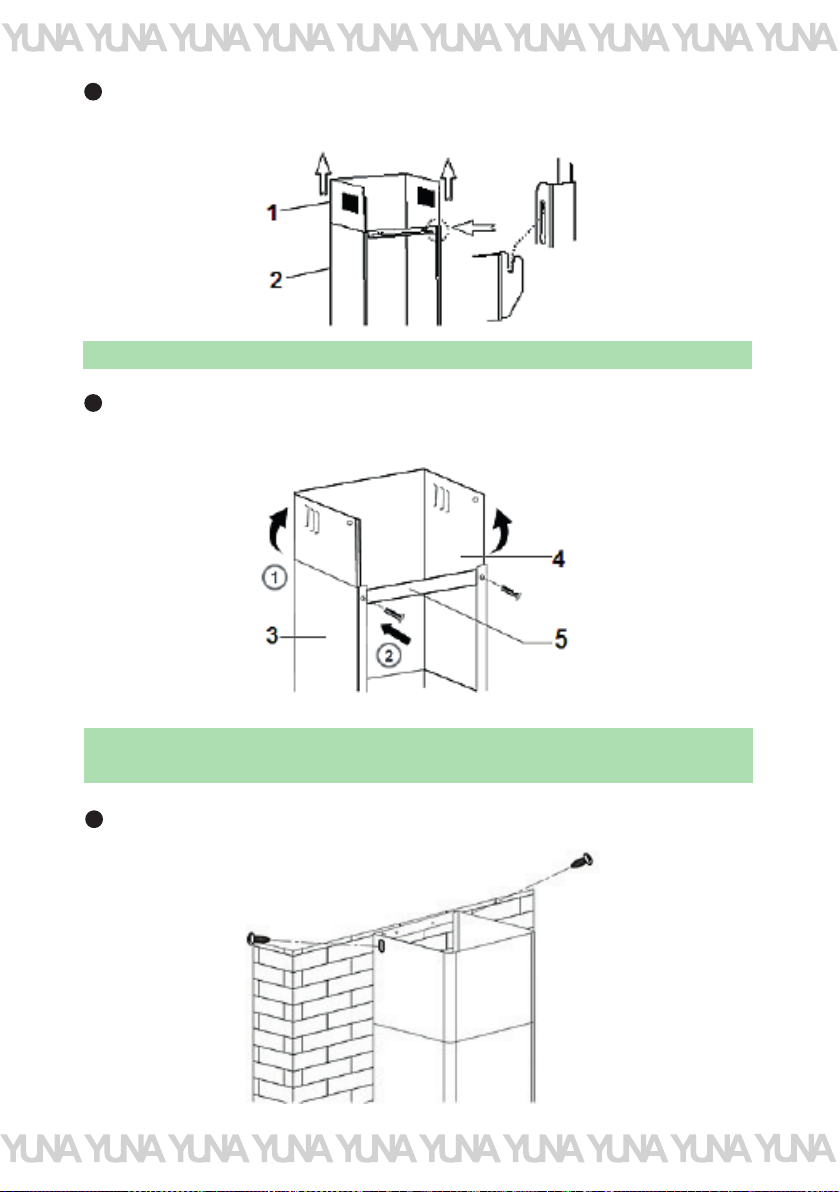 YUNA YUNA YUNA YUNA YUNA YUNA YUNA YUNA YUNA YUNA

1

2

①

②

3

4

5

YUNA YUNA YUNA YUNA YUNA YUNA YUNA YUNA YUNA YUNA