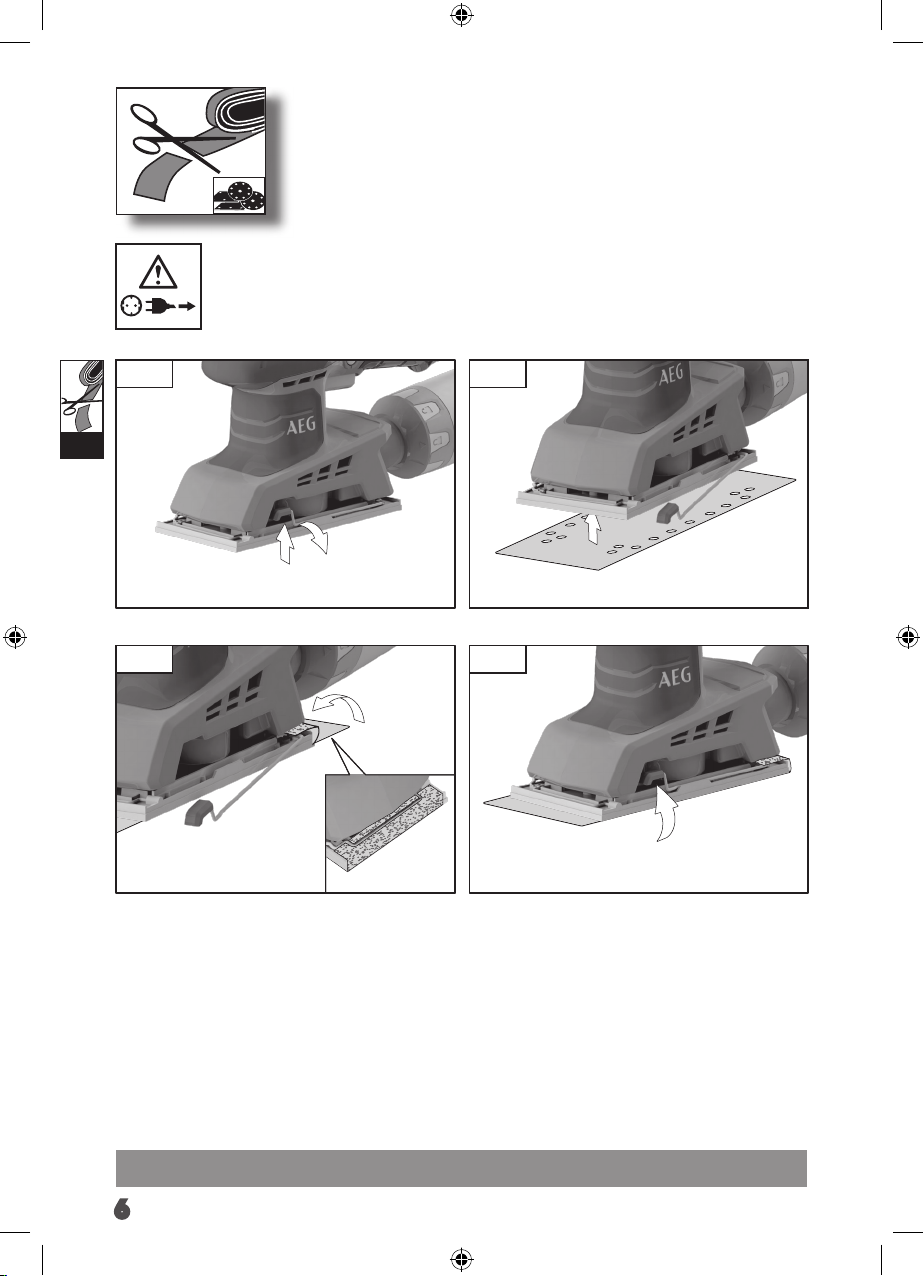 AEG

AEG

AEG

6