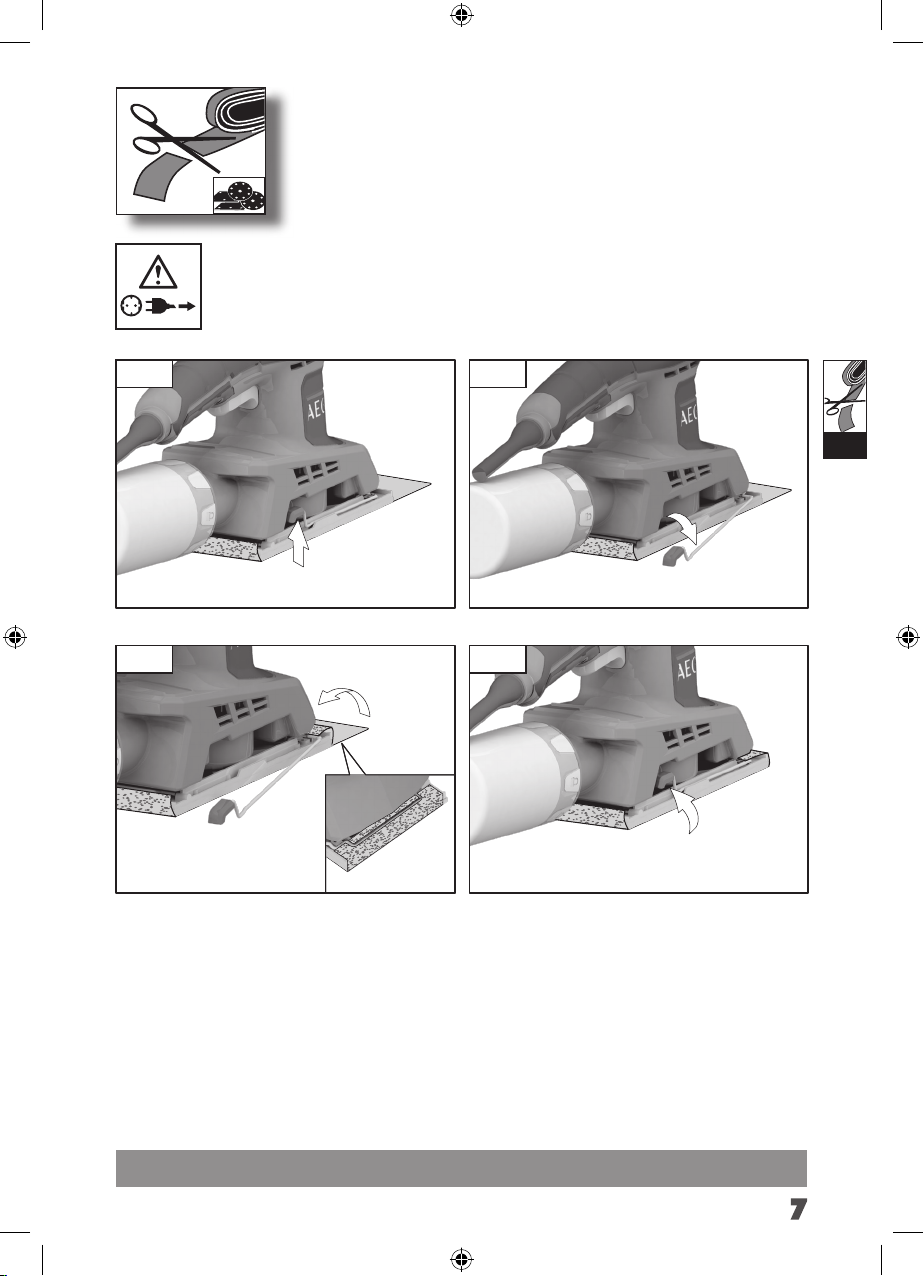 AEG

AEG

AEG

7