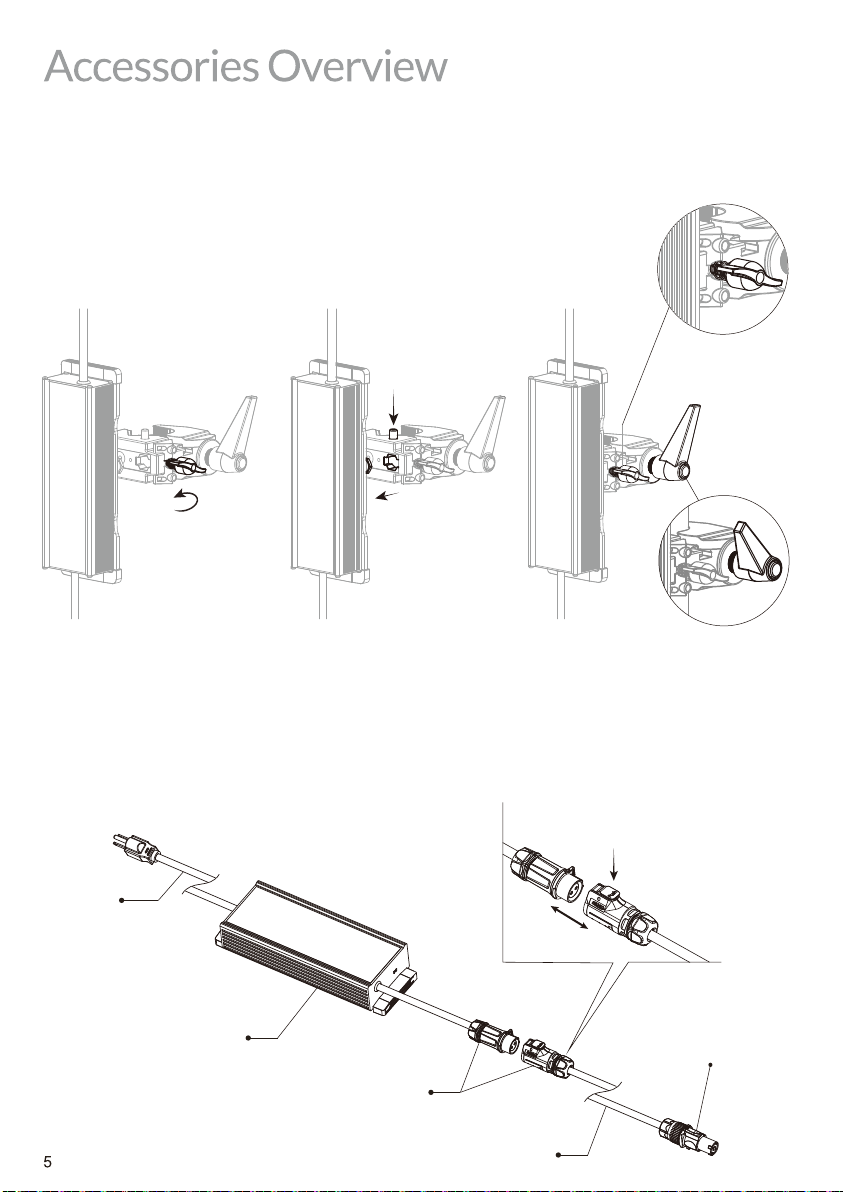 Accessories Overview

5