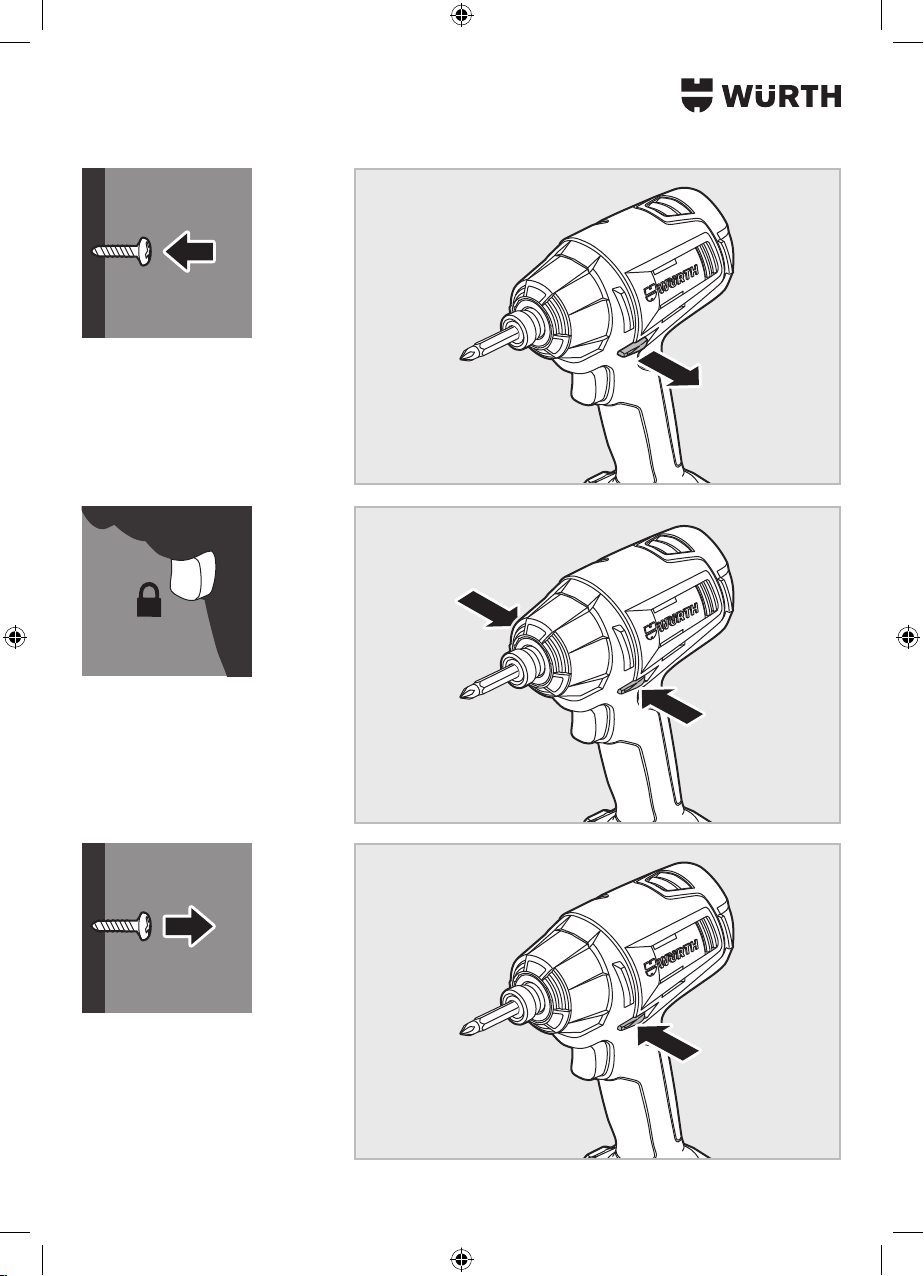 WÜRTH

WÜRTH

WÜRTH

WÜRTH