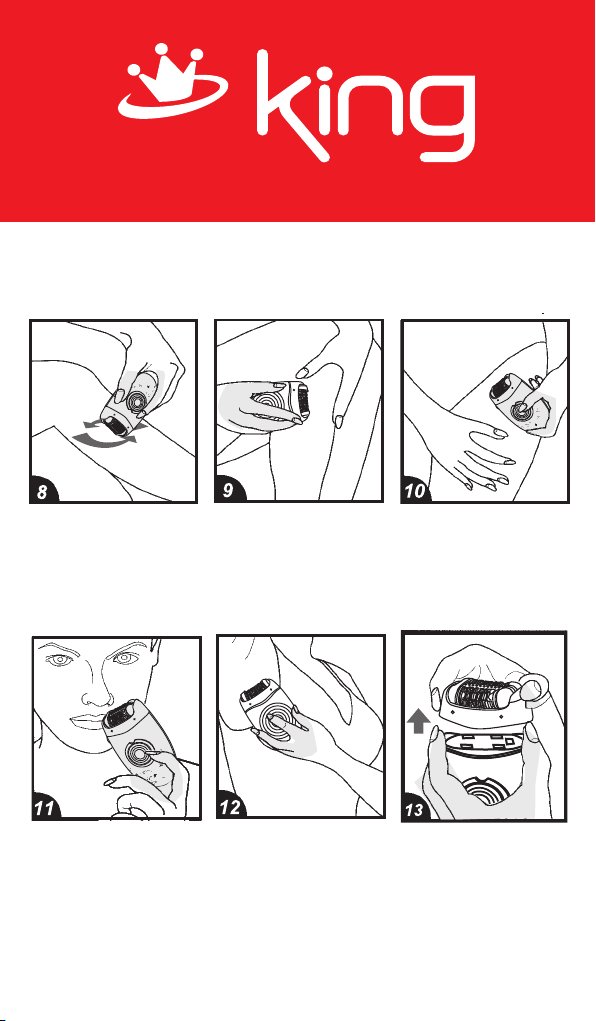 king

8

9

10

11

12

13