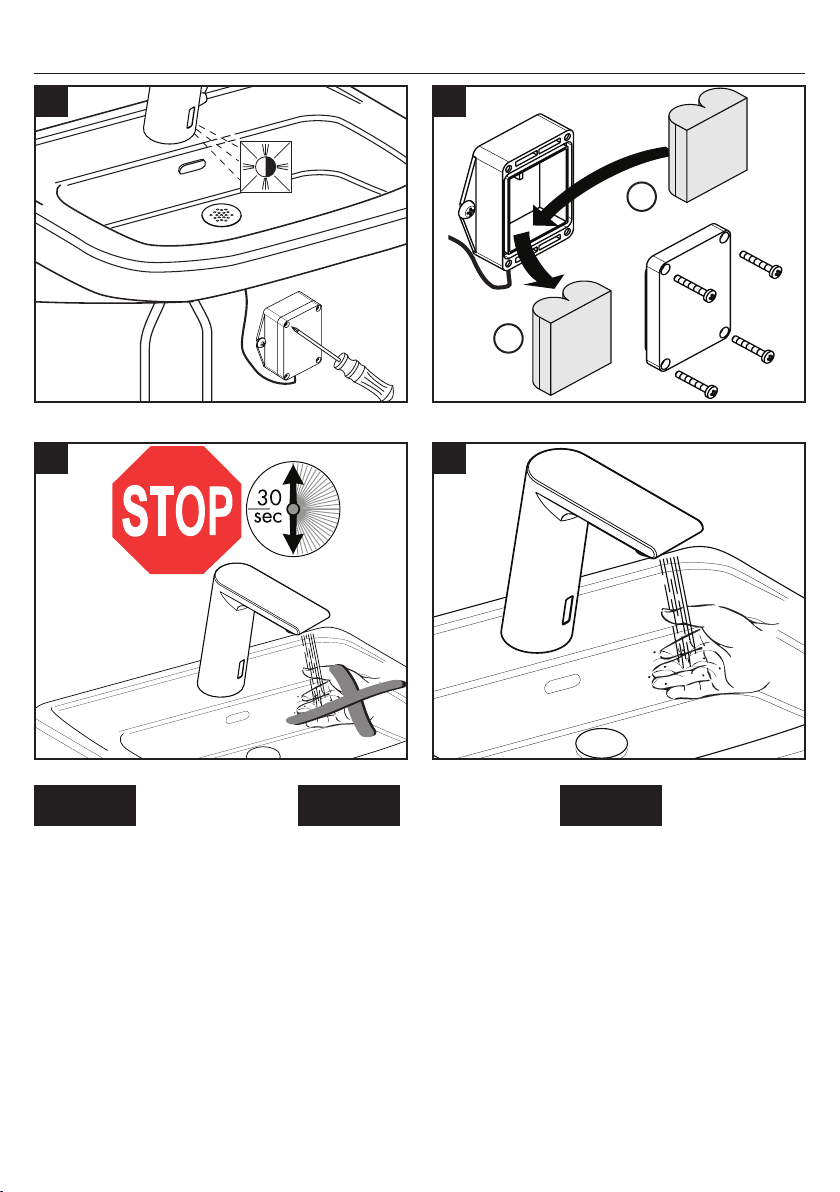 STOP

30
sec