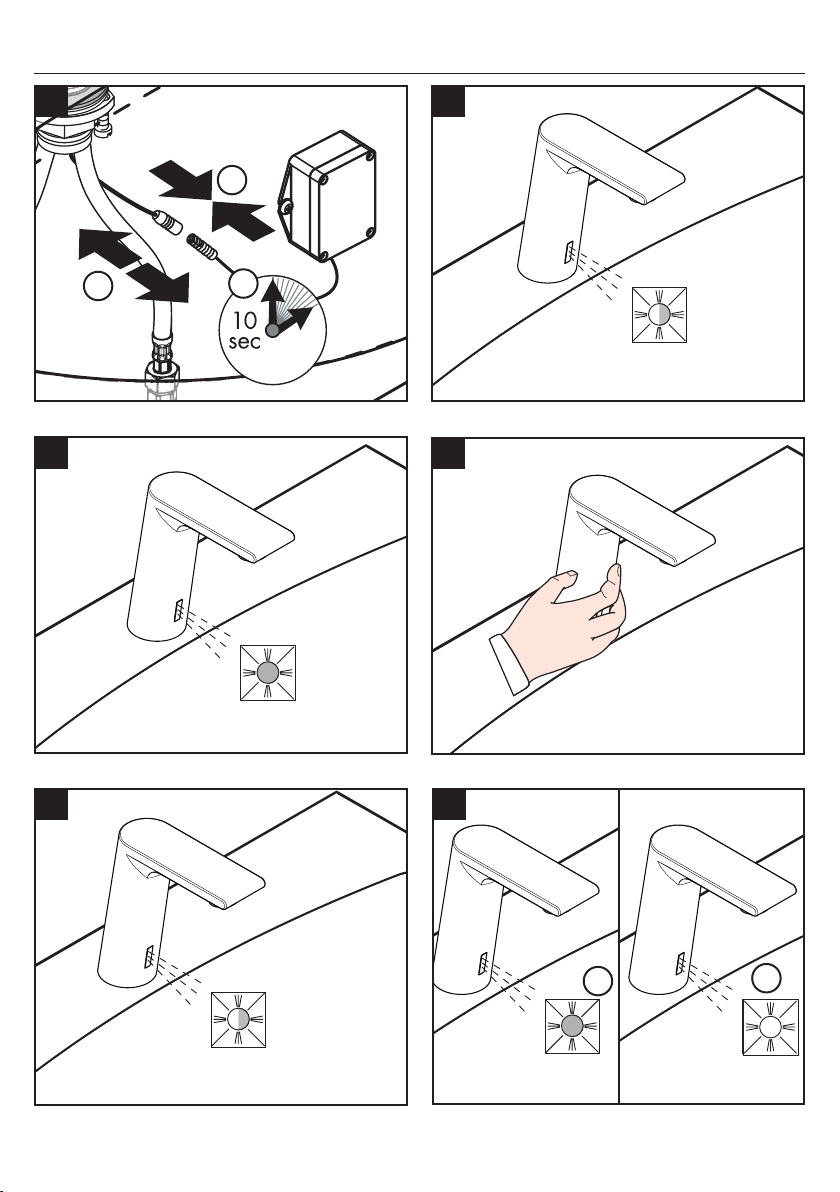 10
sec