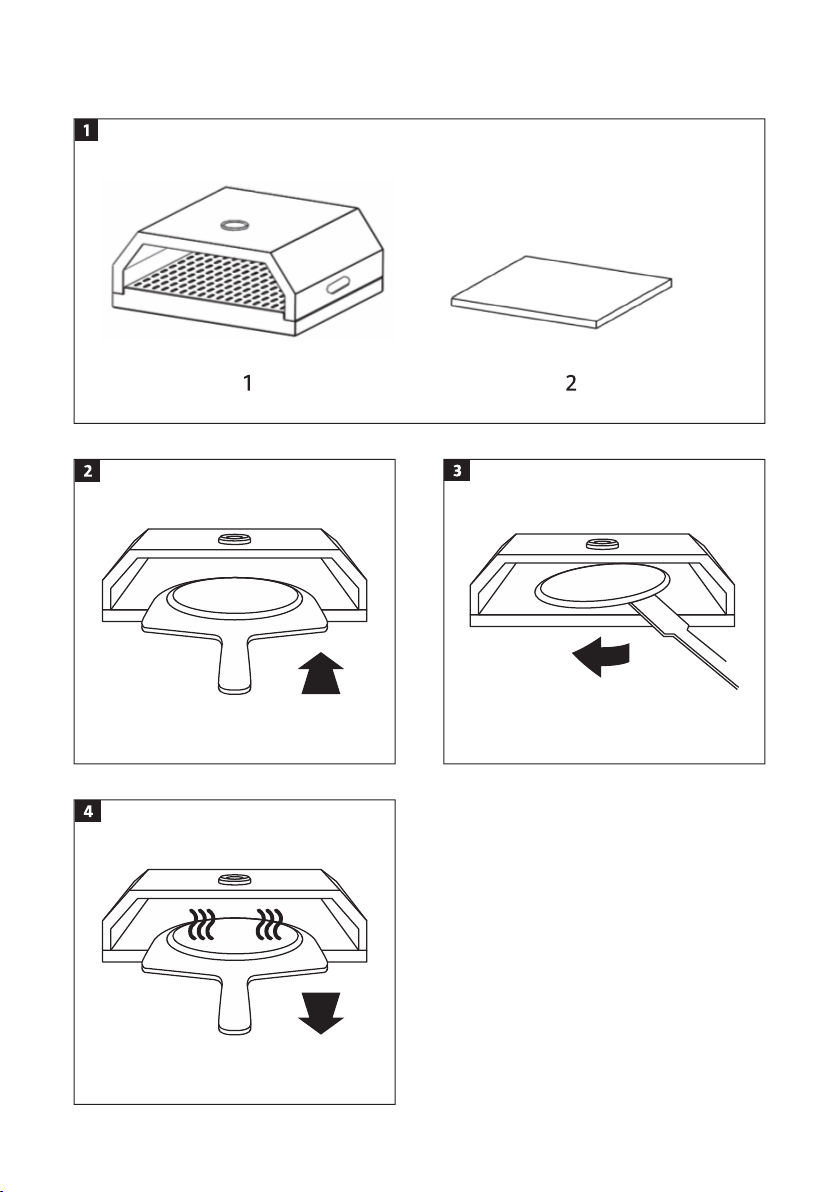 1

1

2

2

3

4