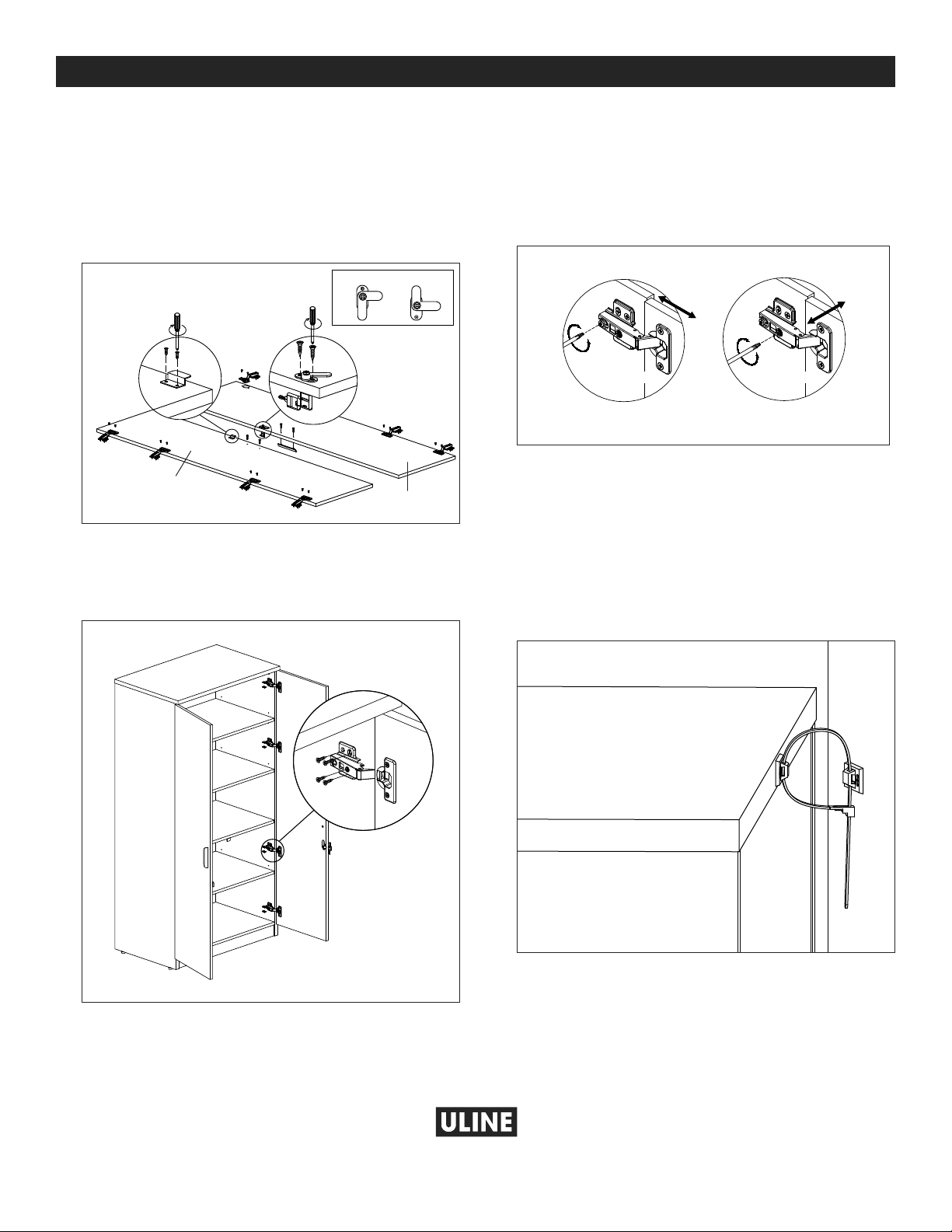 ULINE