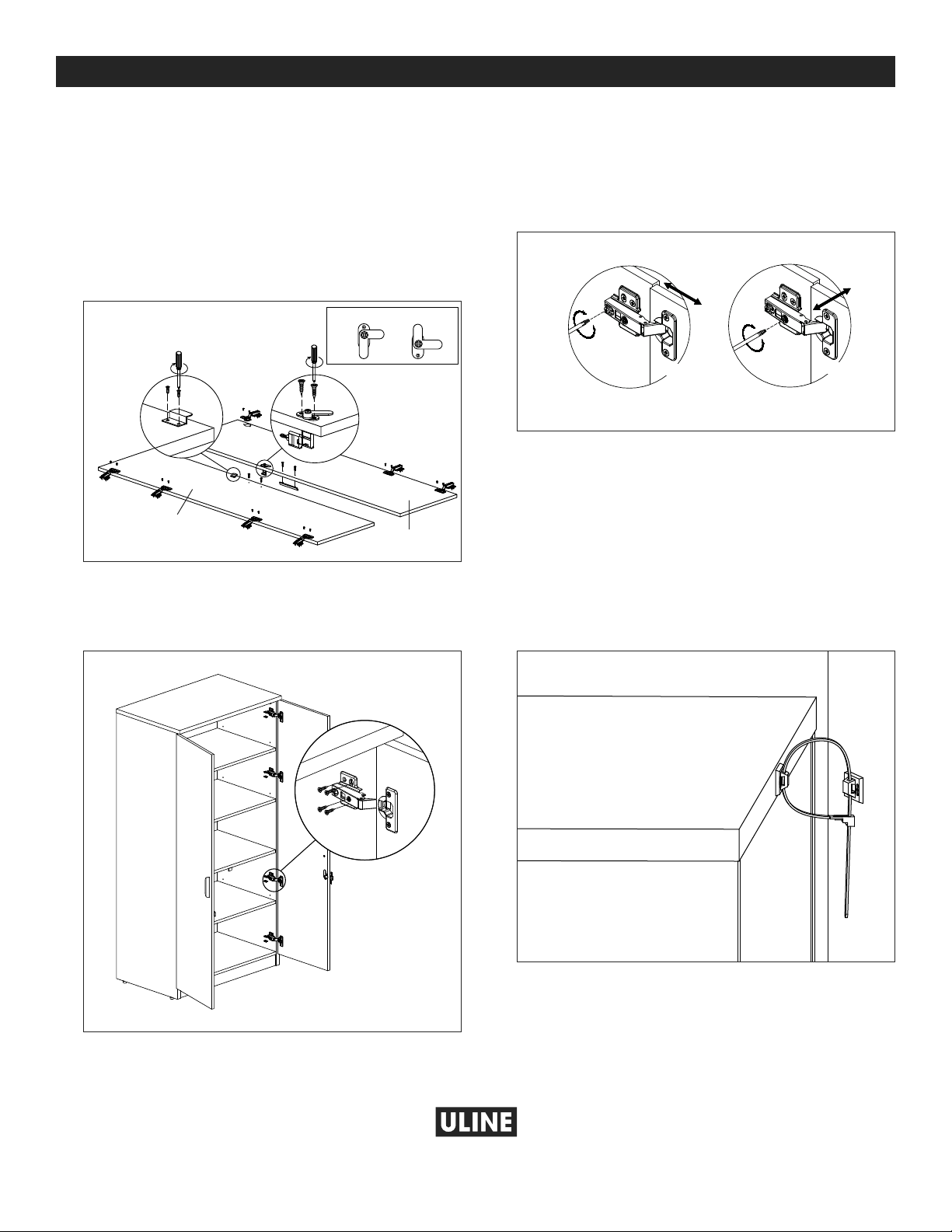 ULINE