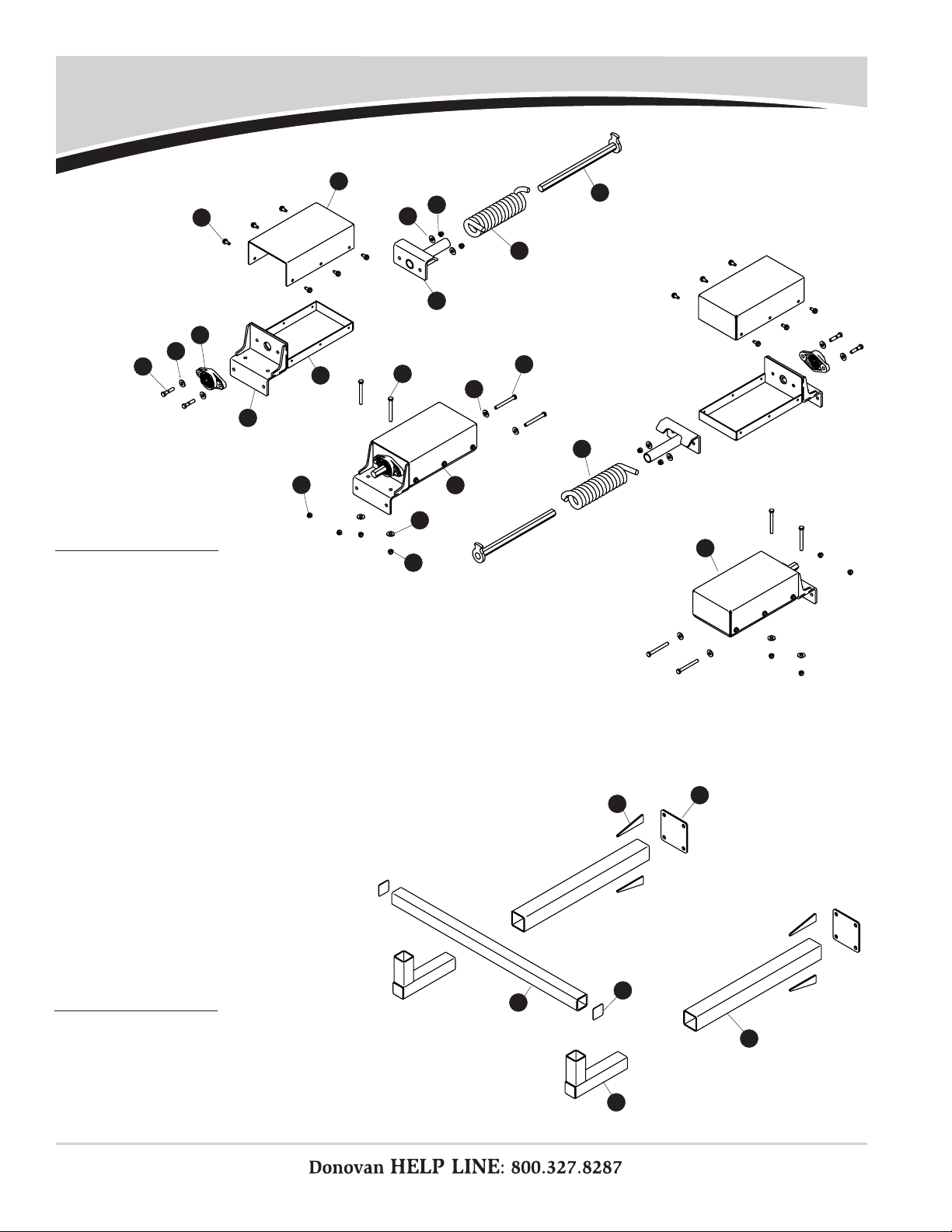 Donovan HELP LINE: 800.327.8287