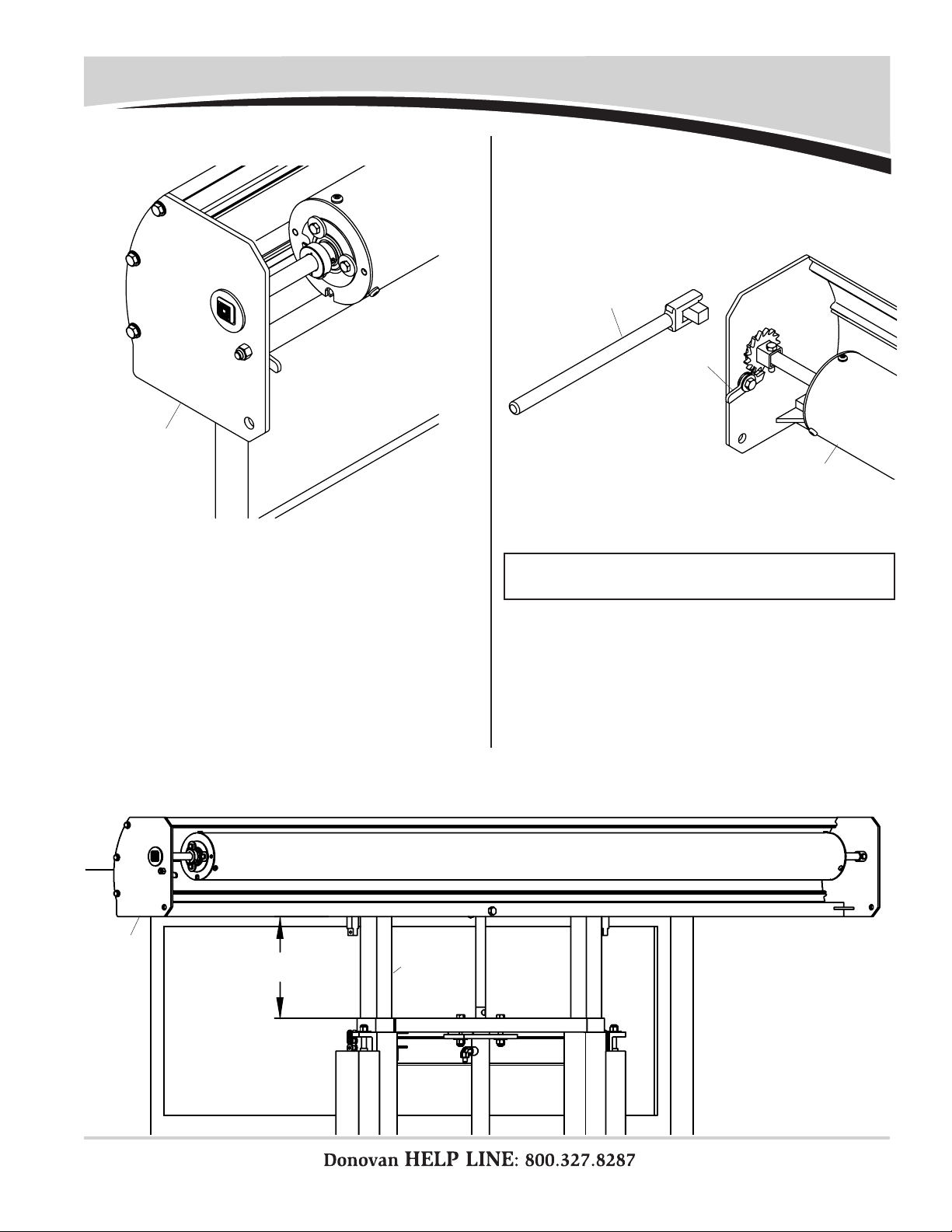 Donovan HELP LINE: 800.327.8287