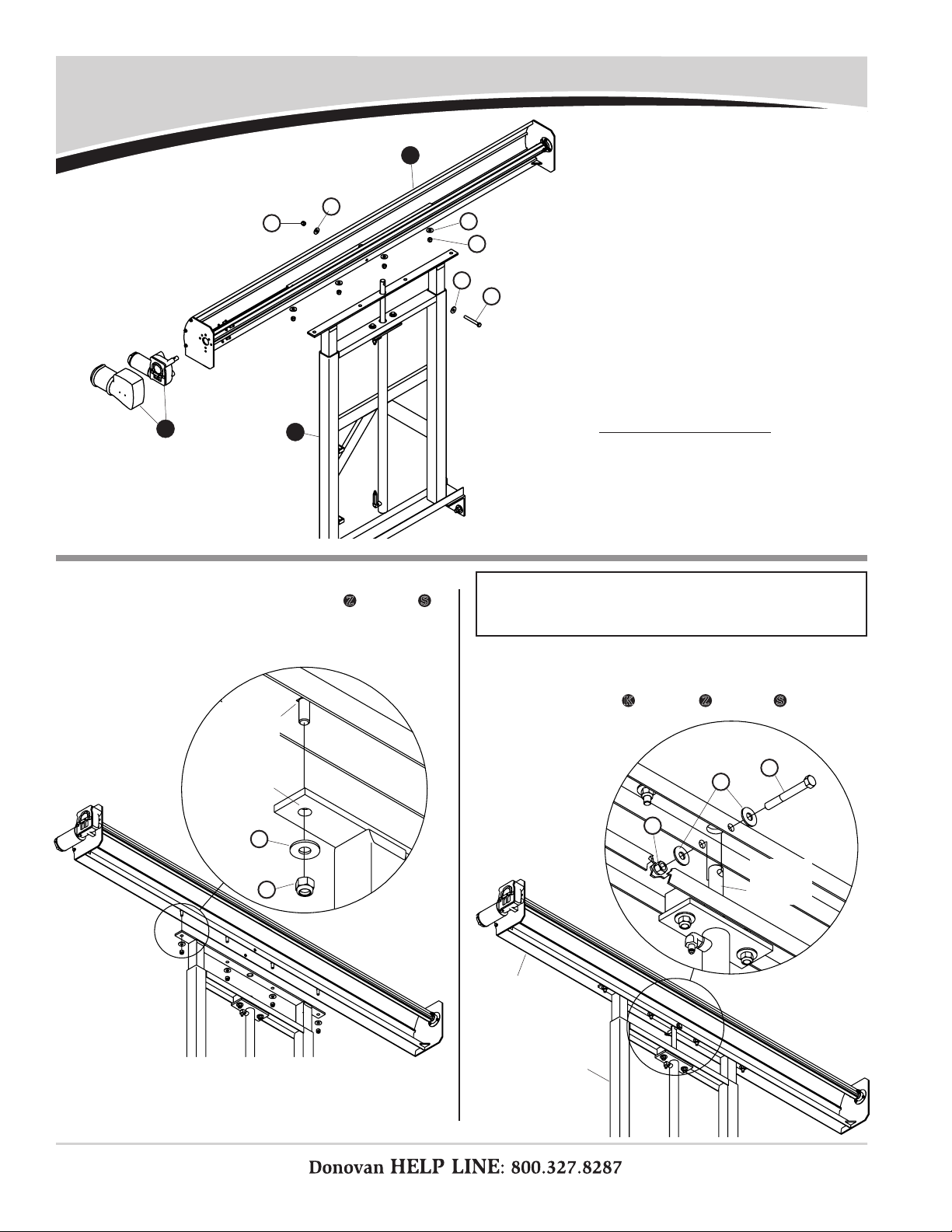 Z S

K Z S

Donovan HELP LINE: 800.327.8287