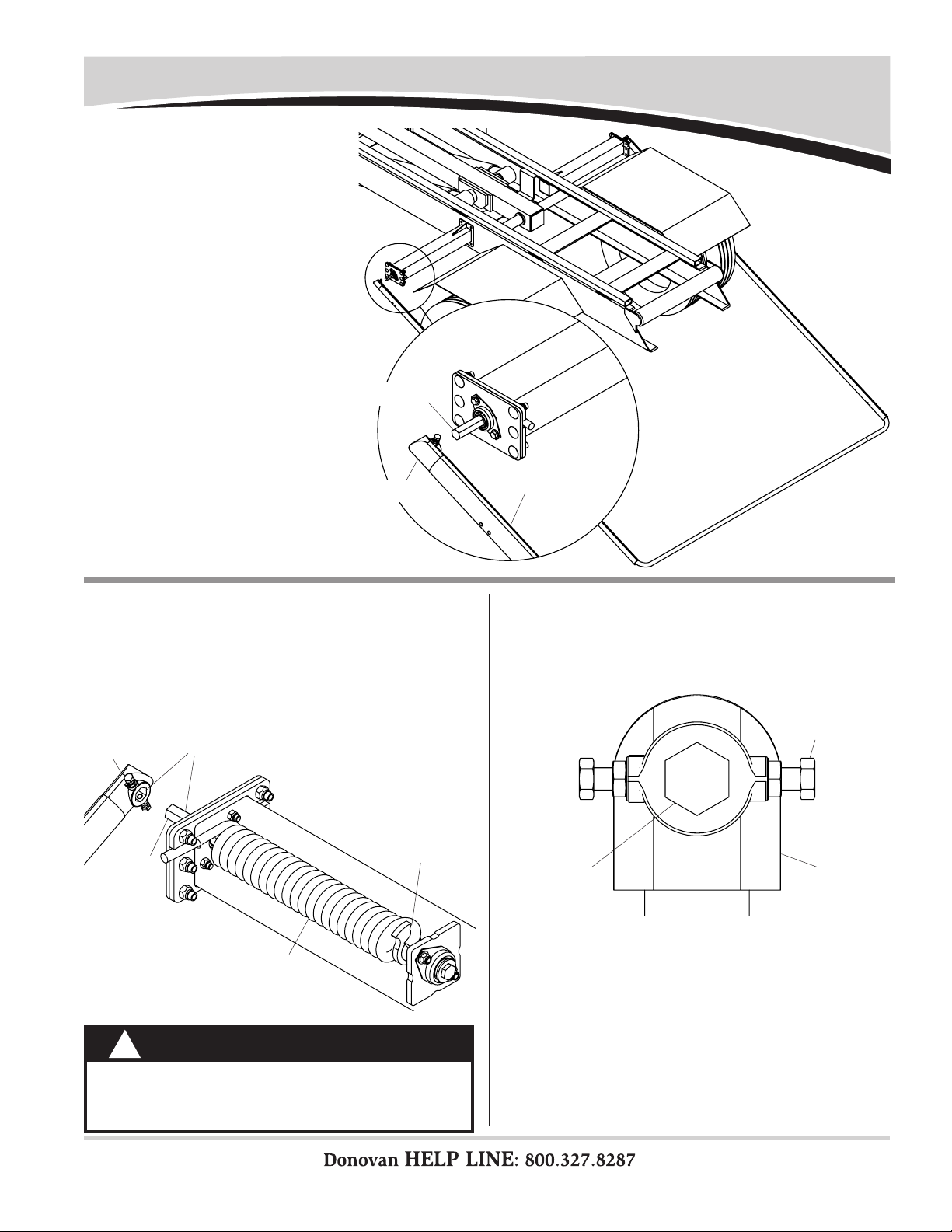 Donovan HELP LINE: 800.327.8287