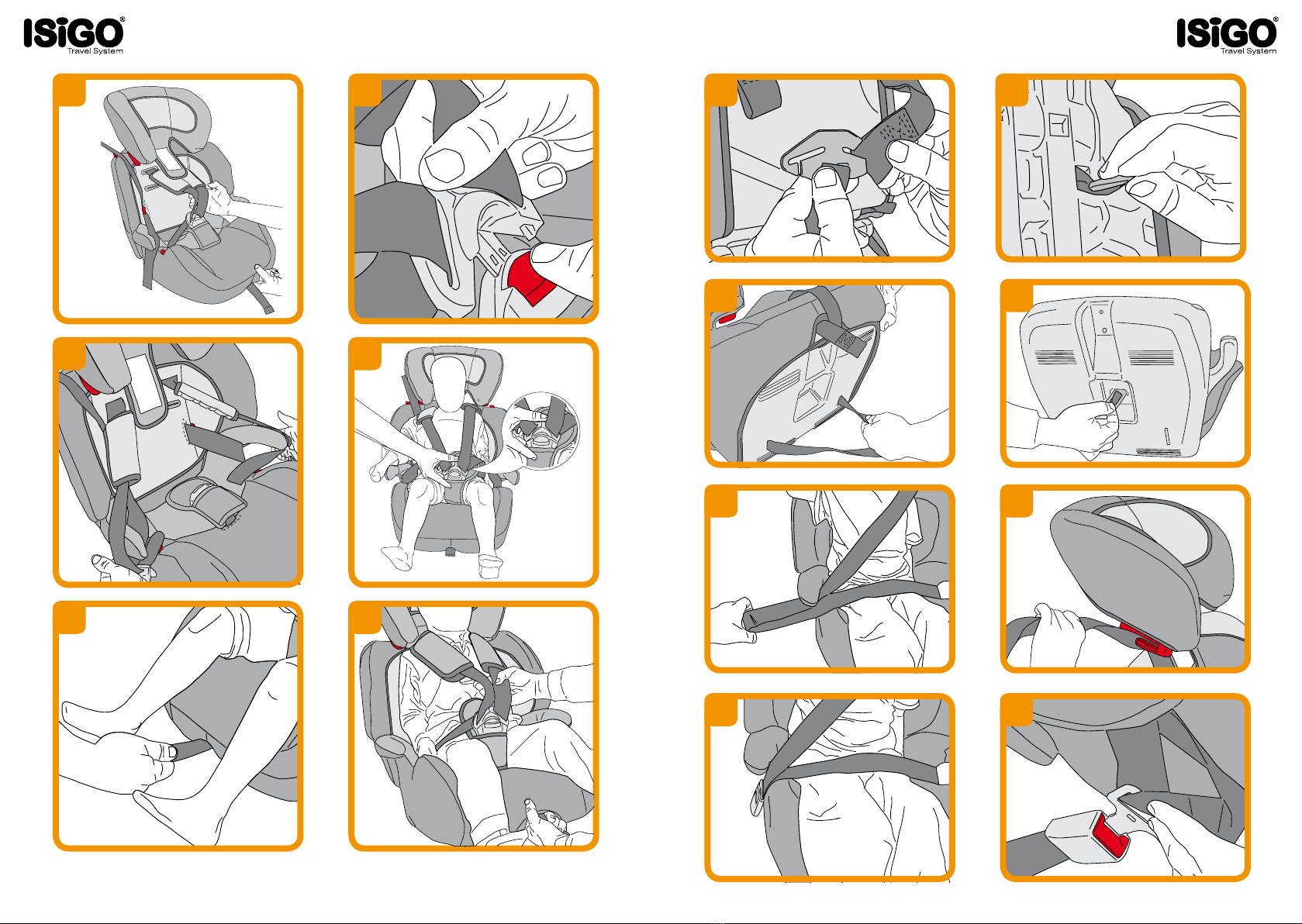 ISiGO®
Travel System

ISiGO®
Travel System