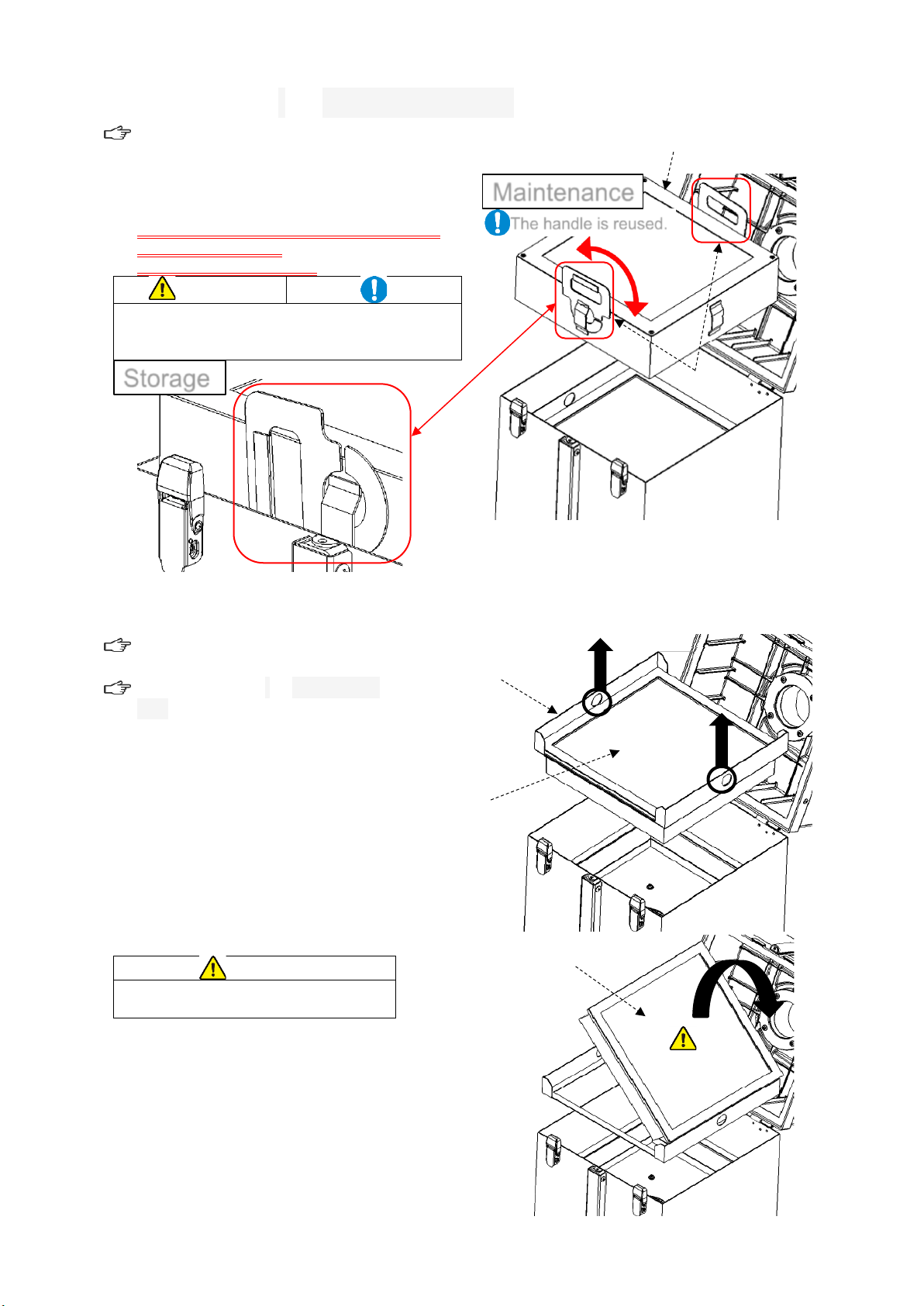 Maintenance

The handle is reused.

Storage