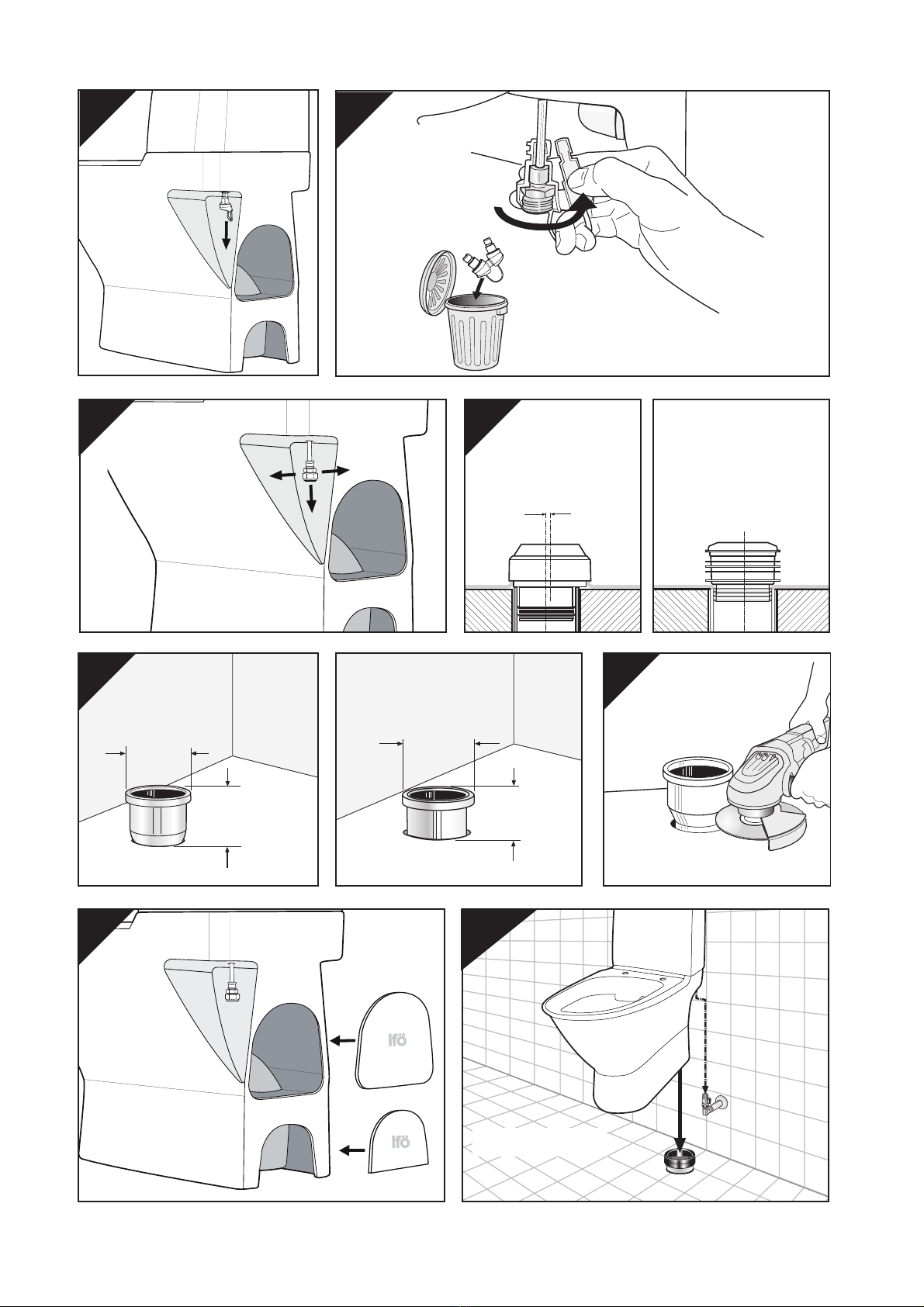 Ifö

Ifö