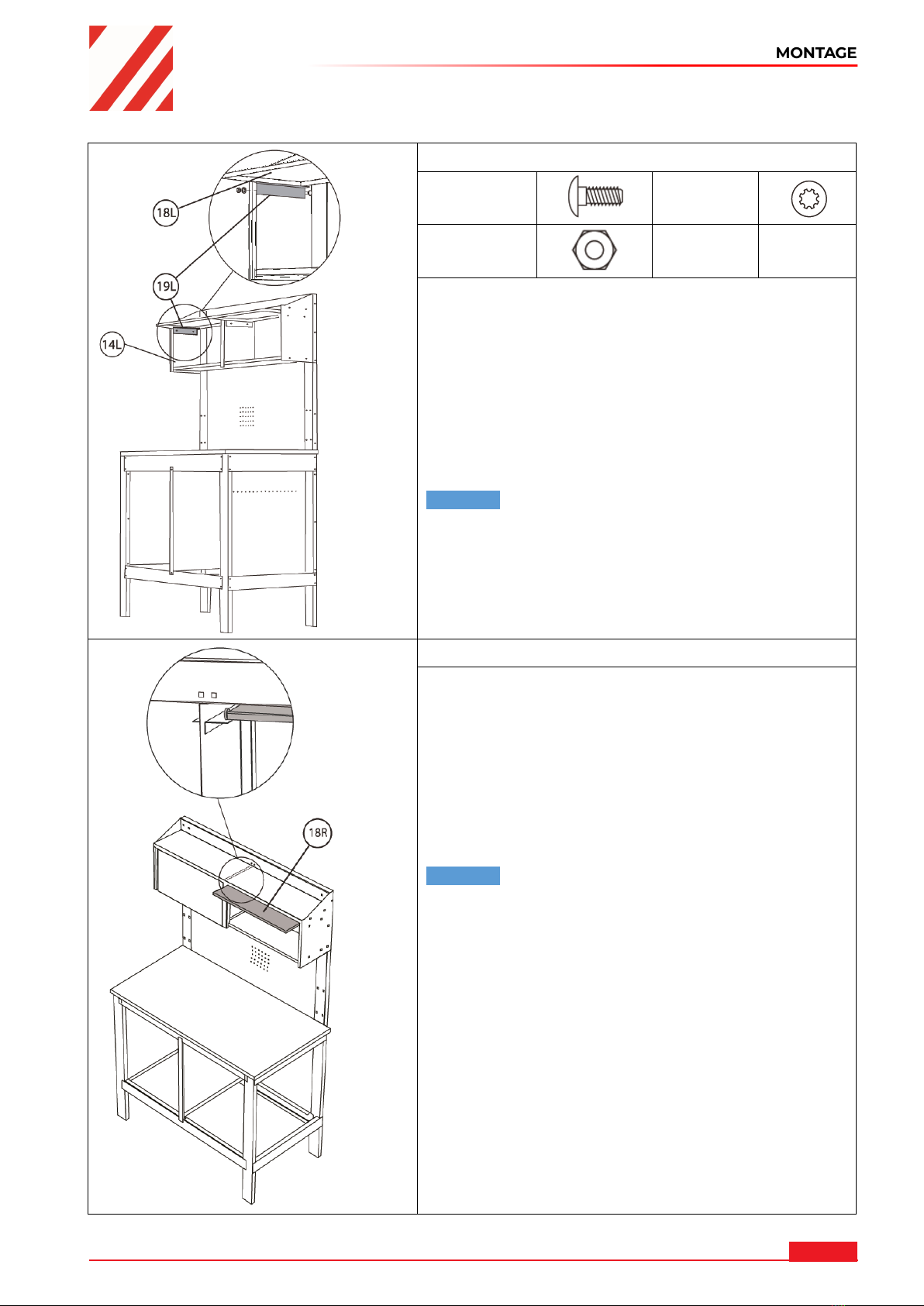 MONTAGE

18L

19L

14L

18R