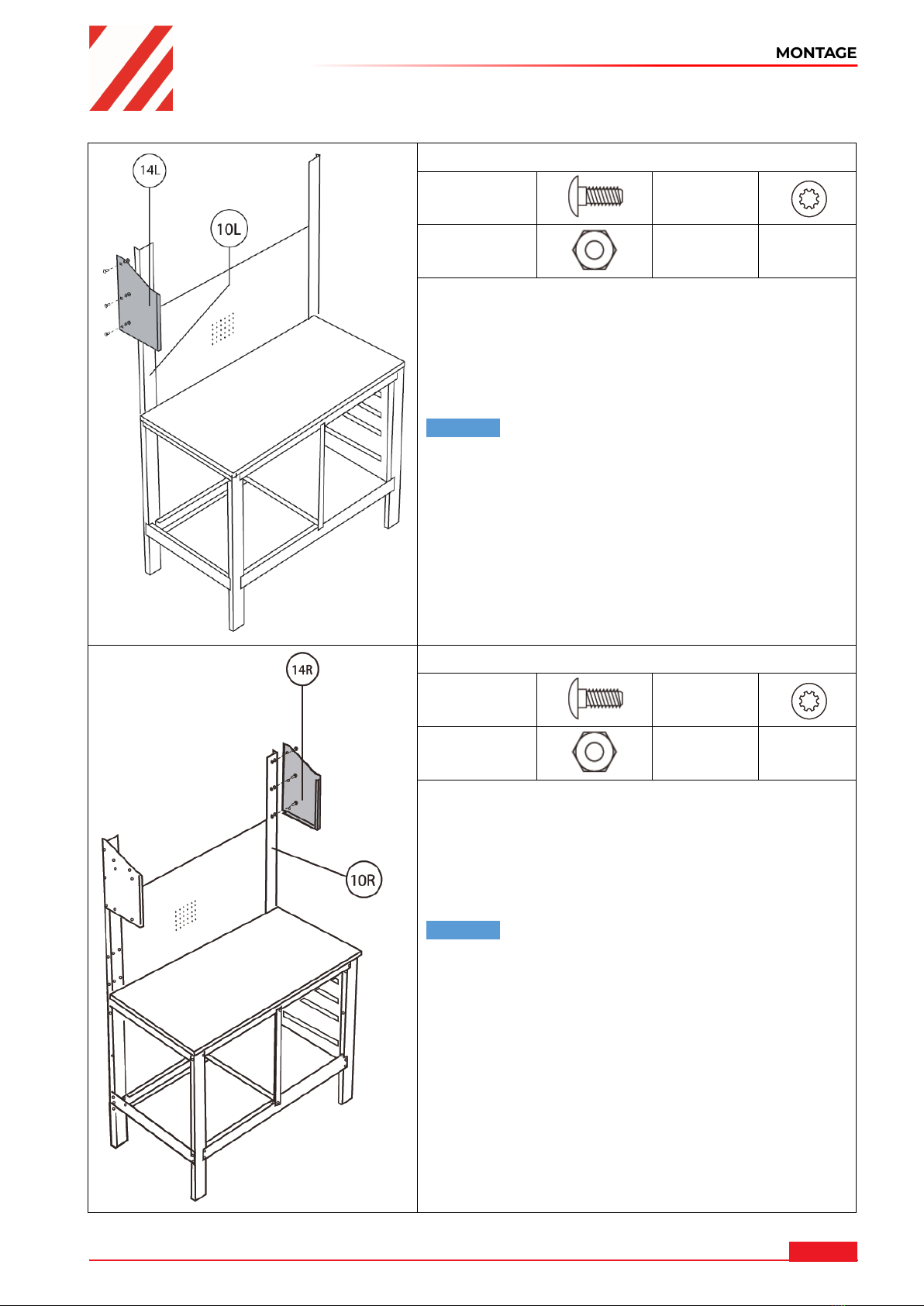 MONTAGE

14L

10L

14R

10R