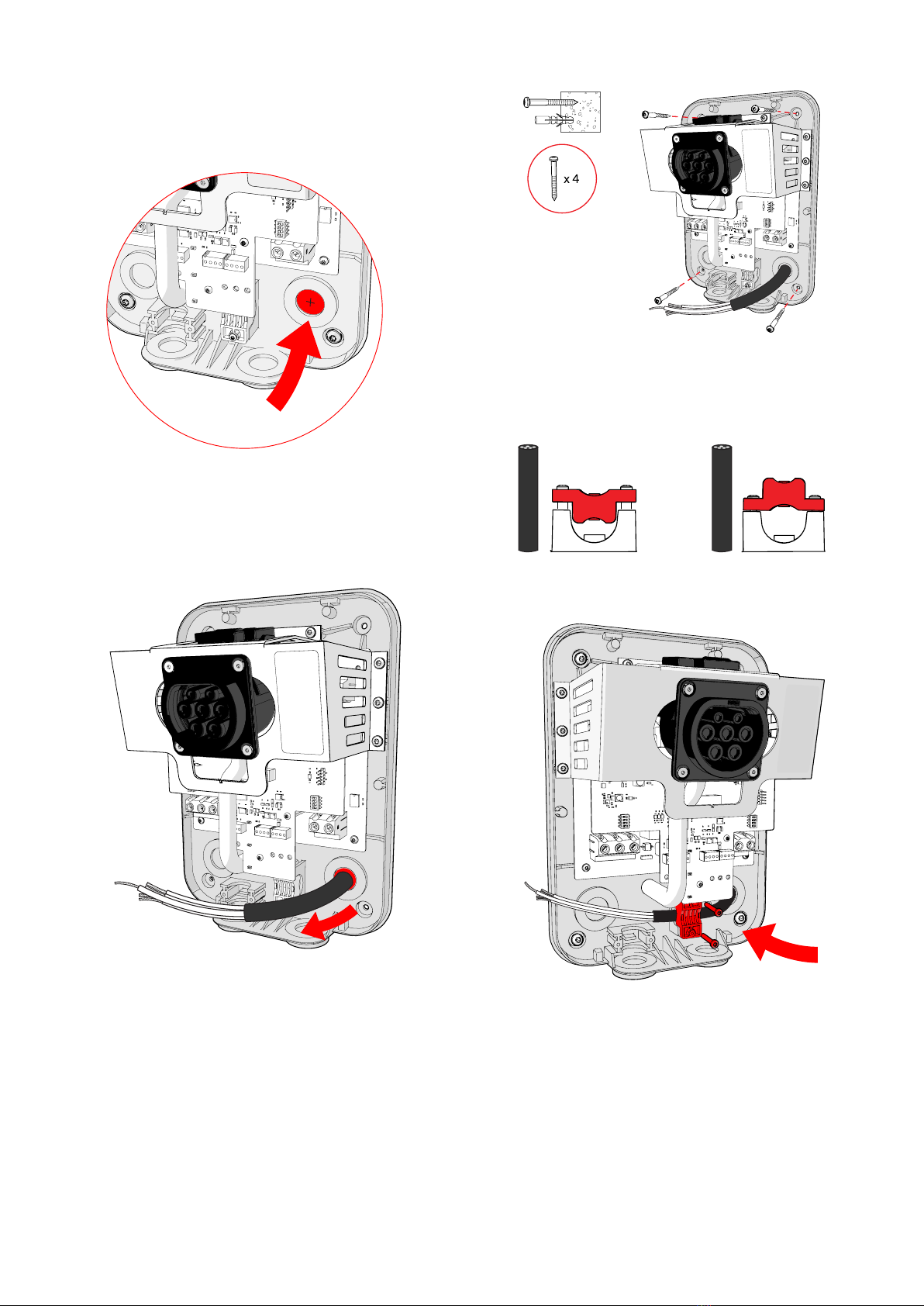 x 4