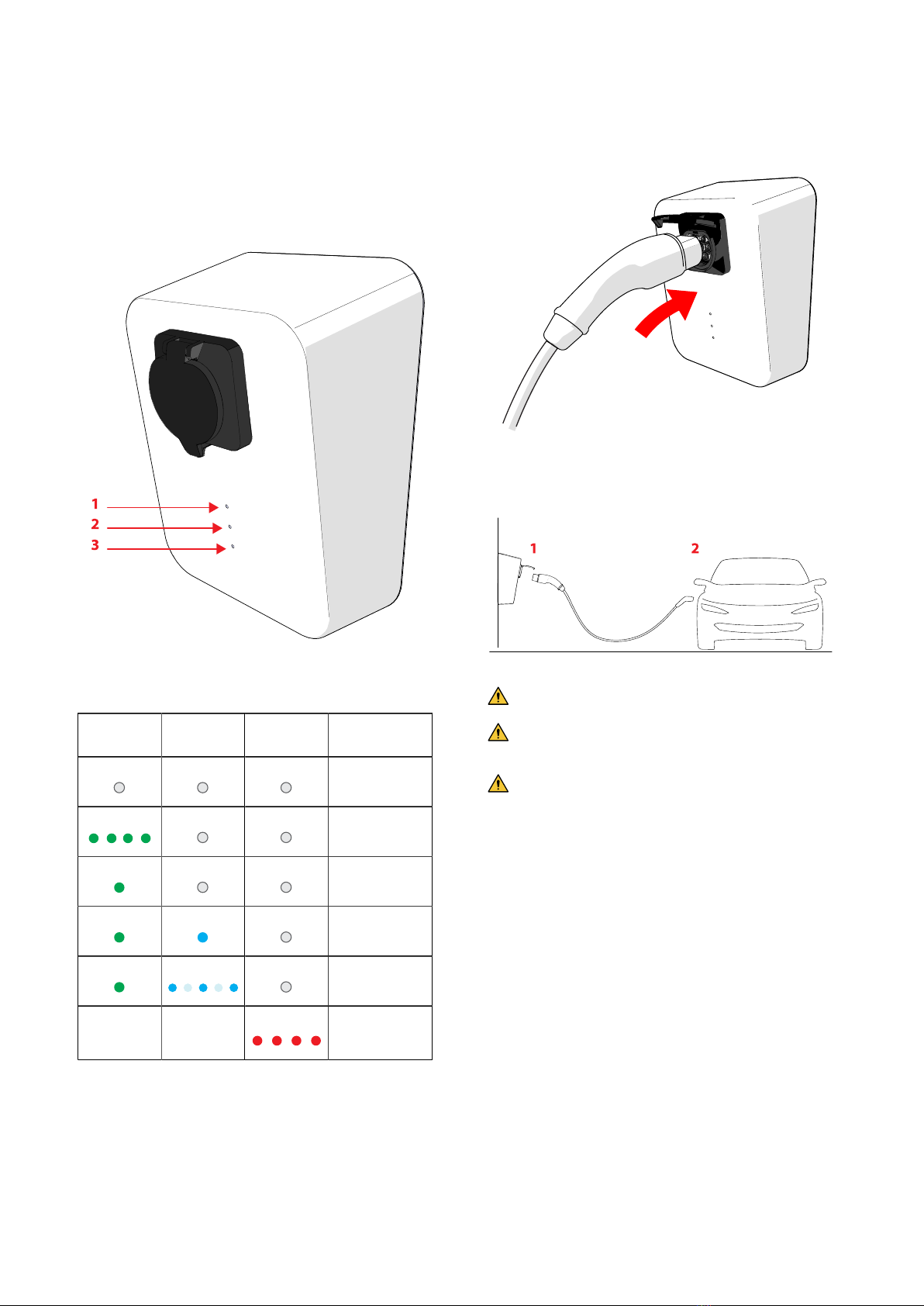 1
2
3

1
2