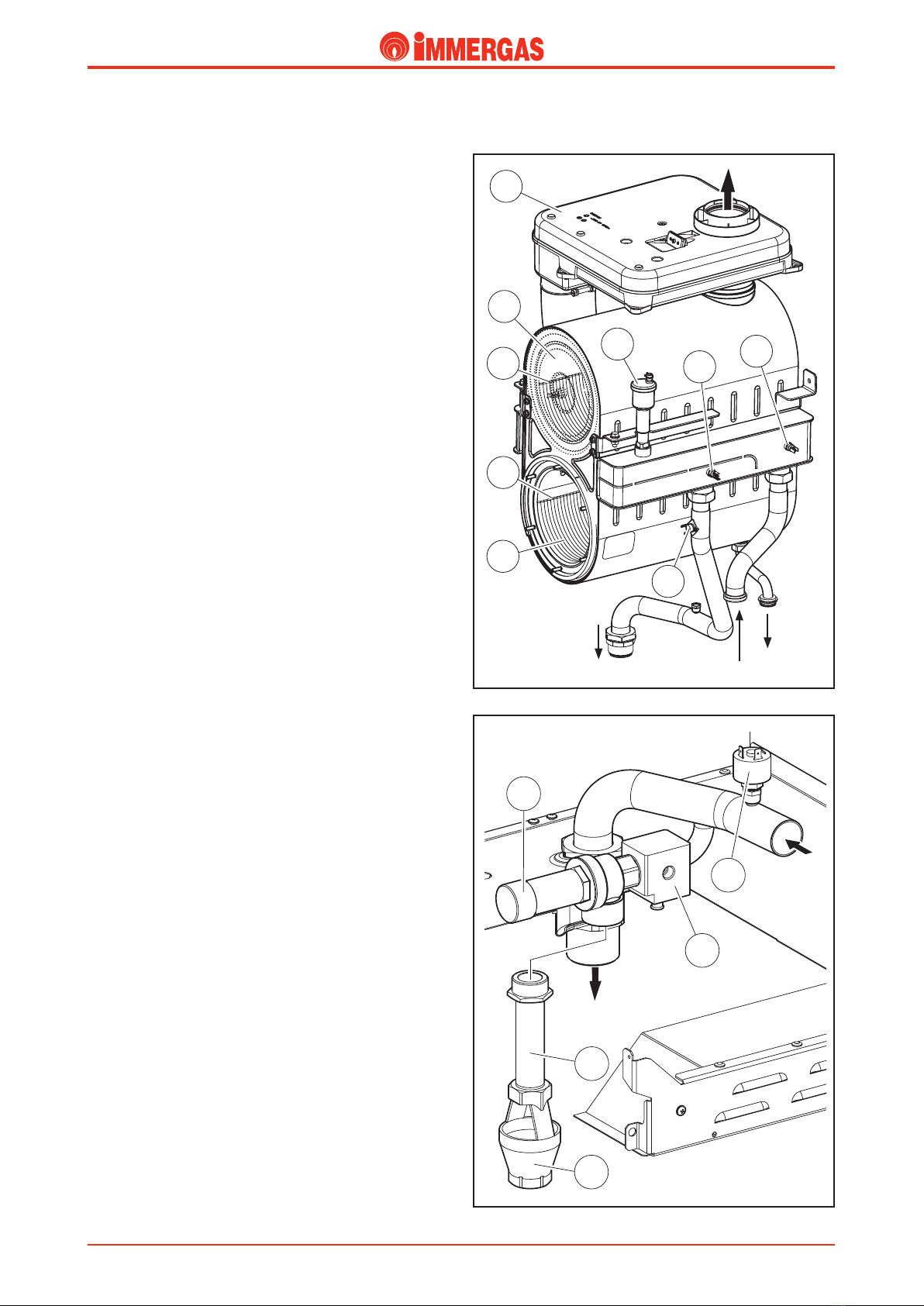 IMMERGAS